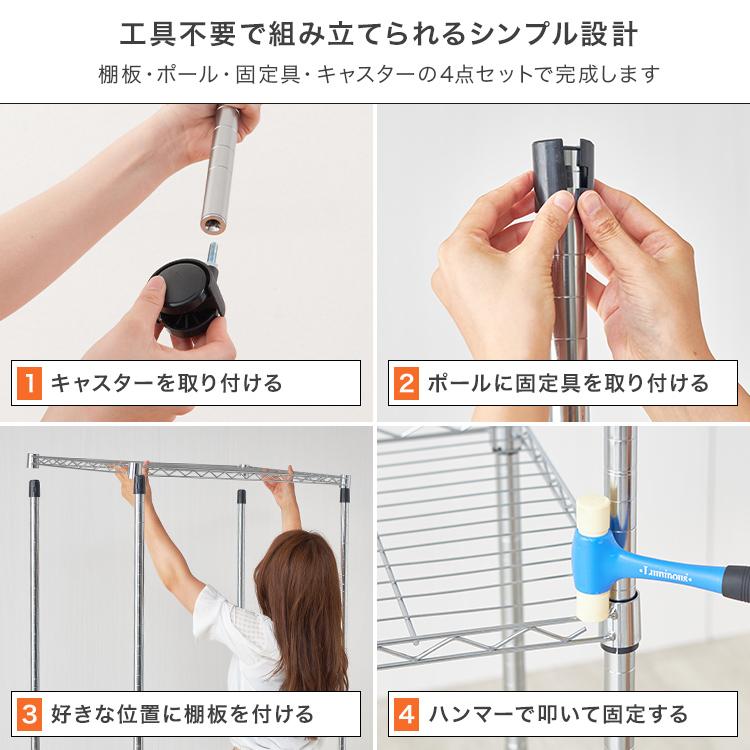 工具不要で組み立てられるシンプル設計

棚板・ポール・固定具・キャスターの4点セットで完成します

1 キャスターを取り付ける

2 ポールに固定具を取り付ける

3 好きな位置に棚板を付ける

Luminous

4 ハンマーで叩いて固定する