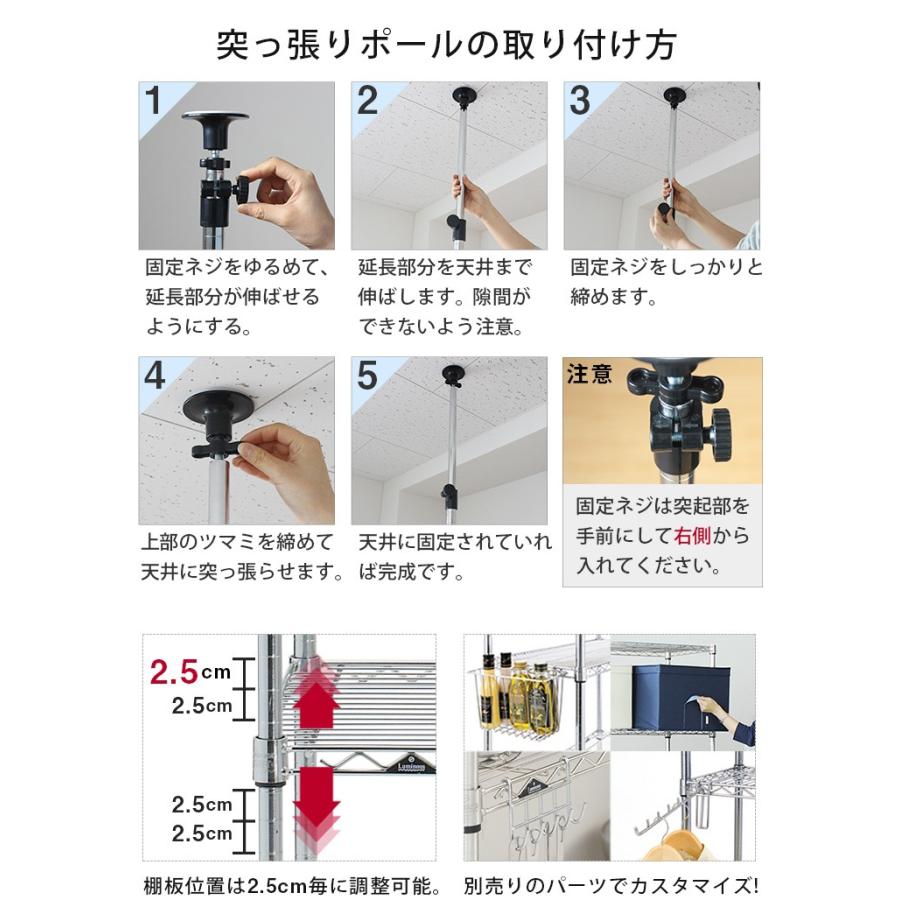 突っ張りポールの取り付け方

1
固定ネジをゆるめて、延長部分が伸ばせるようにする。

2
延長部分を天井まで伸ばします。隙間ができないよう注意。

3
固定ネジをしっかりと締めます。

4
上部のツマミを締めて天井に突っ張らせます。

5
天井に固定されていれば完成です。

注意
固定ネジは突起部を手前にして右側から入れてください。

2.5cm
2.5cm
2.5cm
2.5cm
Luminous

棚板位置は2.5cm毎に調整可能。

別売りのパーツでカスタマイズ!