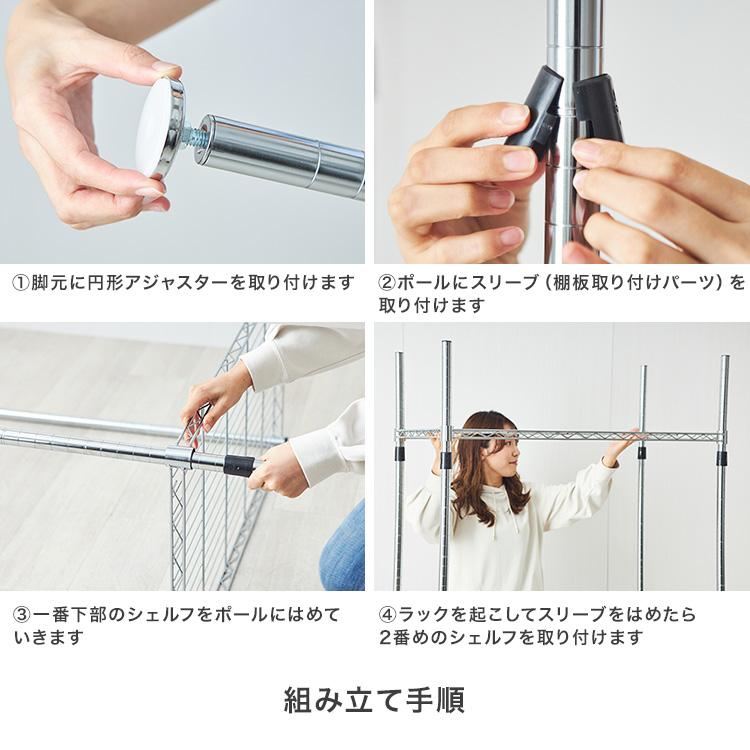 ①脚元に円形アジャスターを取り付けます

②ポールにスリーブ（棚板取り付けパーツ）を取り付けます

③一番下部のシェルフをポールにはめていきます

④ラックを起こしてスリーブをはめたら2番めのシェルフを取り付けます

組み立て手順