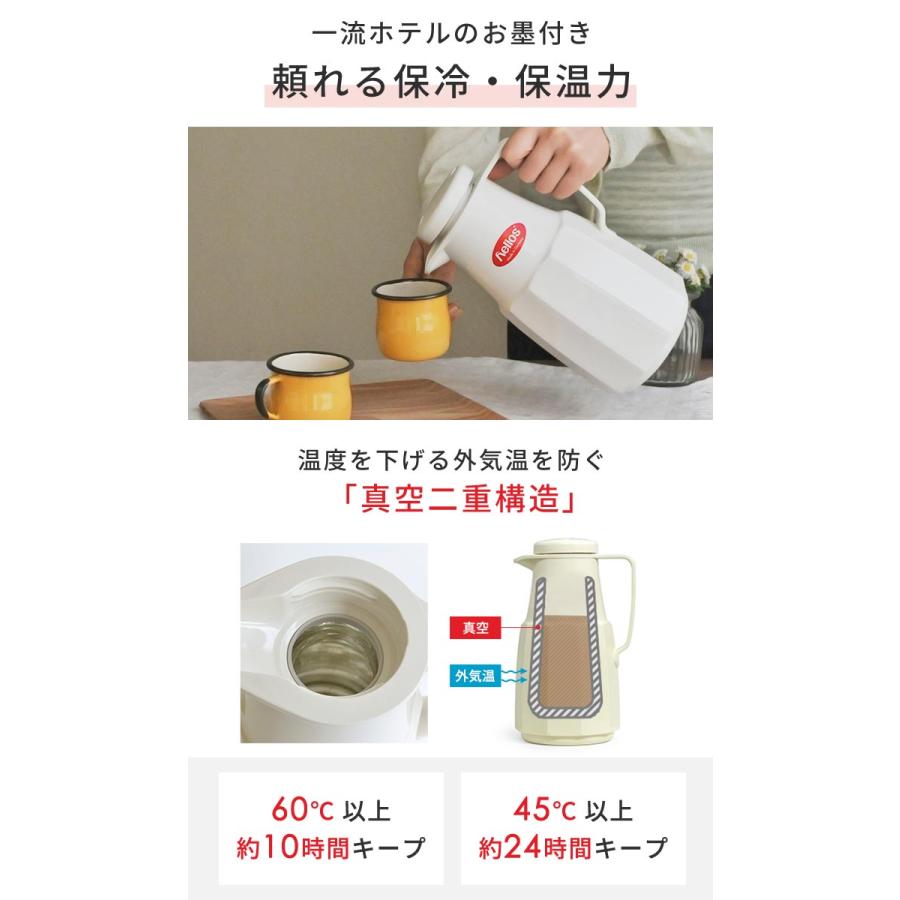 一流ホテルのお墨付き

頼れる保冷・保温力

helios

温度を下げる外気温を防ぐ

「真空二重構造」

真空

外気温

60℃ 以上
約10時間キープ

45℃ 以上
約24時間キープ