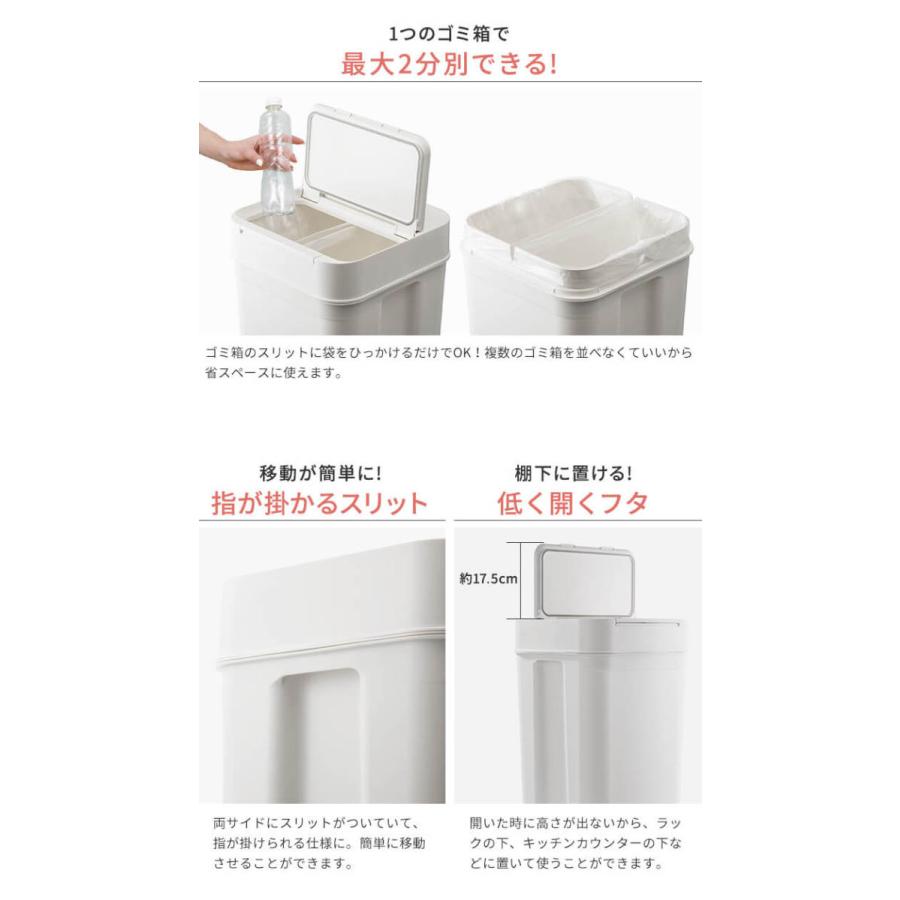 1つのゴミ箱で
最大2分別できる!

ゴミ箱のスリットに袋をひっかけるだけでOK！複数のゴミ箱を並べなくていいから省スペースに使えます。

移動が簡単に!
指が掛かるスリット

両サイドにスリットがついていて、指が掛けられる仕様に。簡単に移動させることができます。

棚下に置ける!
低く開くフタ

約17.5cm

開いた時に高さが出ないから、ラックの下、キッチンカウンターの下などに置いて使うことができます。