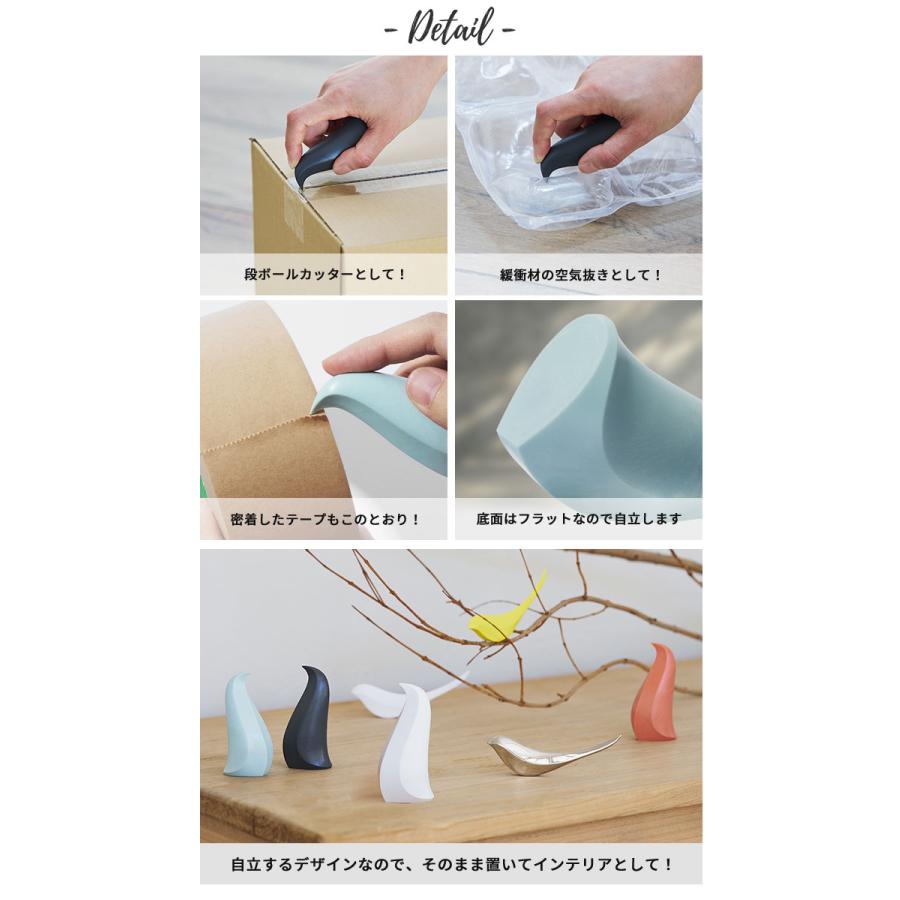 - Detail -

段ボールカッターとして！

緩衝材の空気抜きとして！

密着したテープもこのとおり！

底面はフラットなので自立します

自立するデザインなので、そのまま置いてインテリアとして！