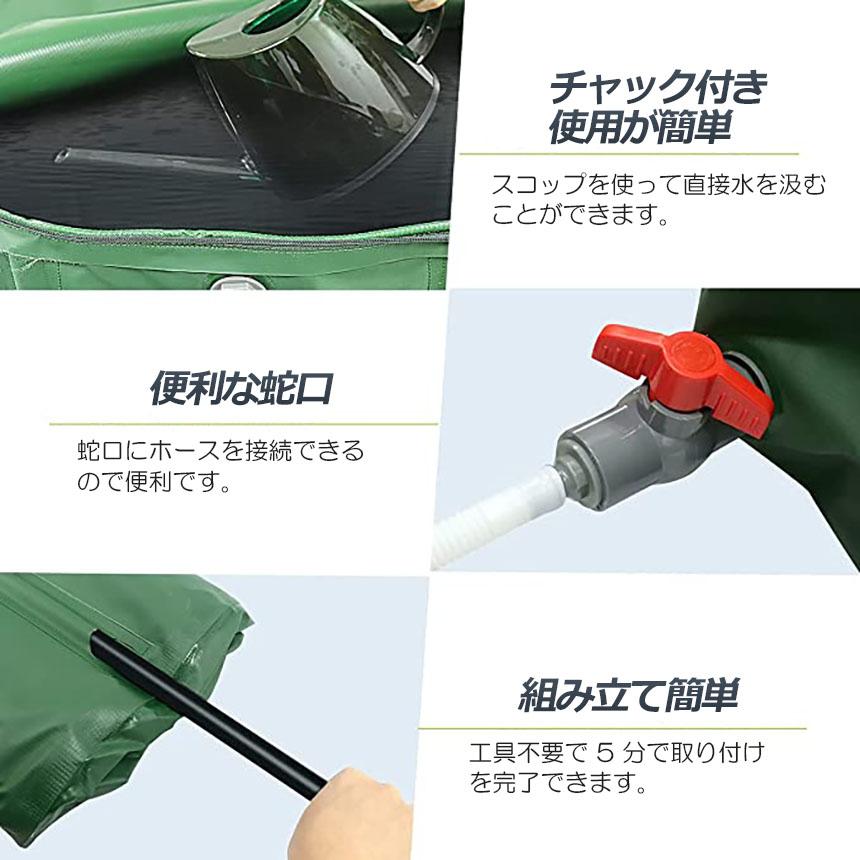 チャック付き
使用が簡単

スコップを使って直接水を汲むことができます。

便利な蛇口

蛇口にホースを接続できるので便利です。

組み立て簡単

工具不要で 5 分で取り付けを完了できます。