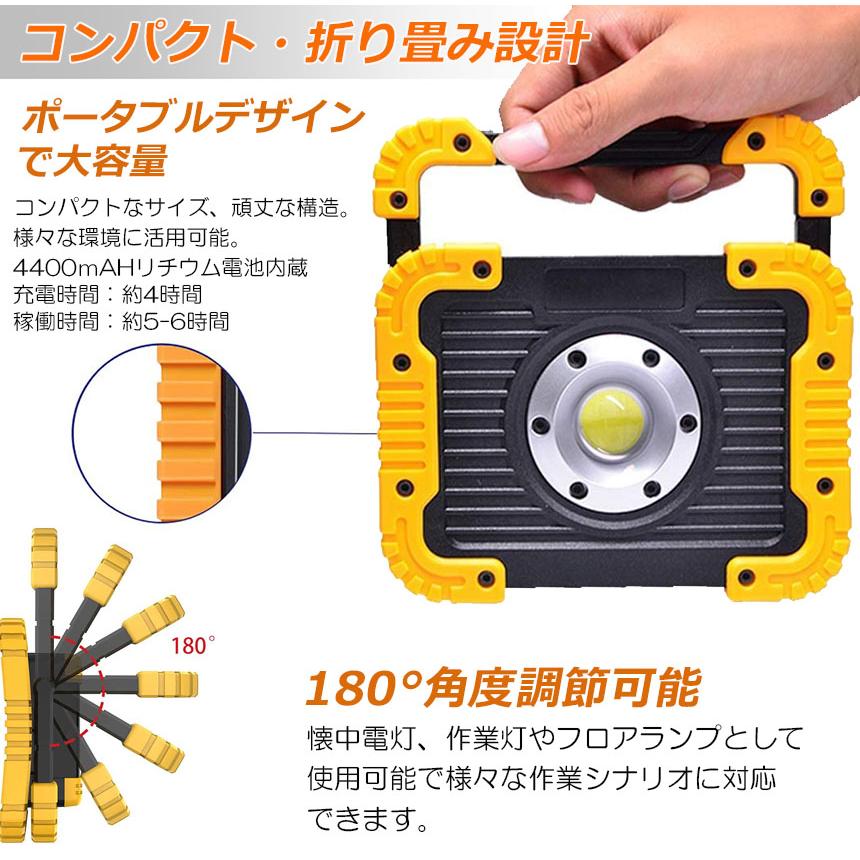 コンパクト・折り畳み設計

ポータブルデザインで大容量

コンパクトなサイズ、頑丈な構造。
様々な環境に活用可能。
4400mAHリチウム電池内蔵
充電時間：約4時間
稼働時間：約5-6時間

180°

180°角度調節可能

懐中電灯、作業灯やフロアランプとして使用可能で様々な作業シナリオに対応できます。