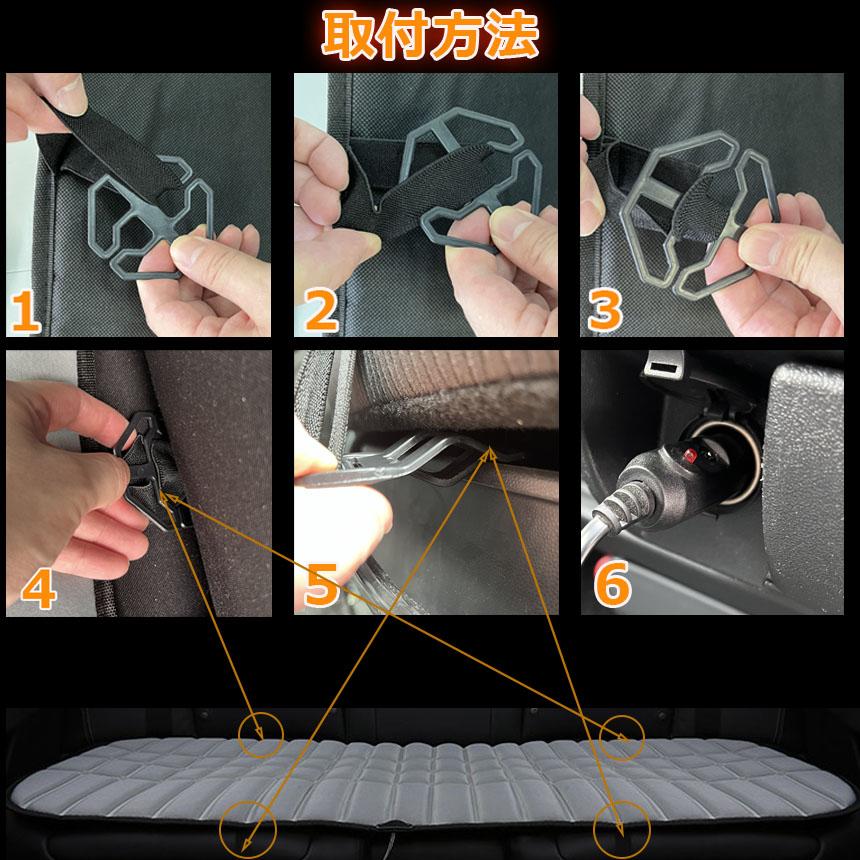 取付方法

1

2

3

4

5

6