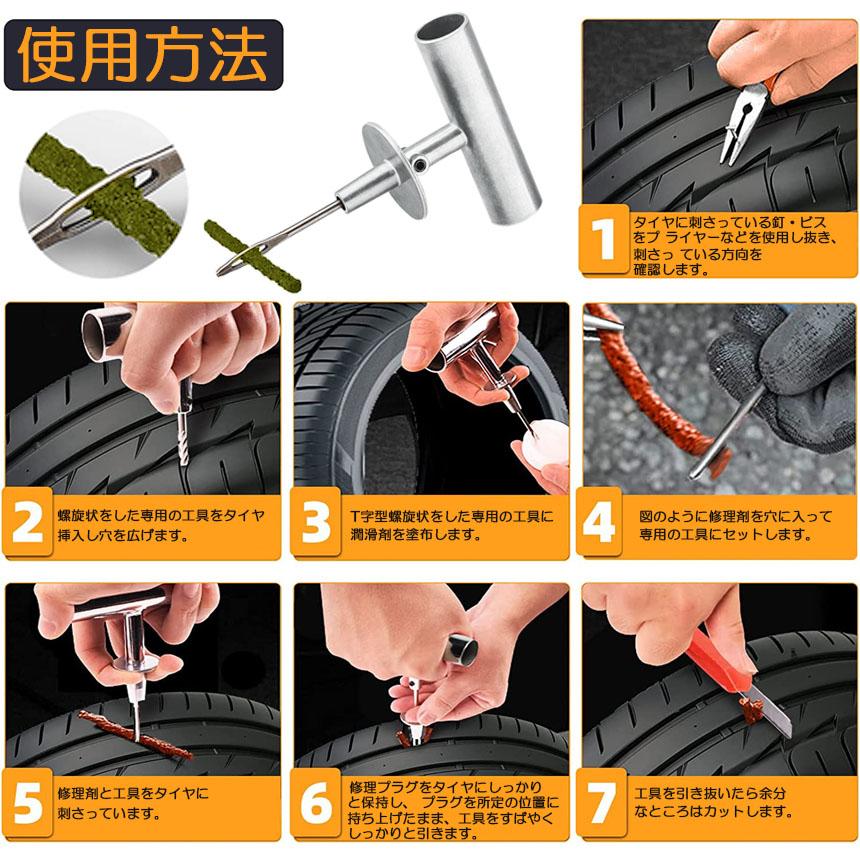 使用方法

1
タイヤに刺さっている釘・ビスをプ ライヤーなどを使用し抜き、刺さっ ている方向を確認します。

2
螺旋状をした専用の工具をタイヤ挿入し穴を広げます。

3
T字型螺旋状をした専用の工具に潤滑剤を塗布します。

4
図のように修理剤を穴に入って専用の工具にセットします。

5
修理剤と工具をタイヤに刺さっています。

6
修理プラグをタイヤにしっかりと保持し、 プラグを所定の位置に持ち上げたまま、工具をすばやくしっかりと引きます。

7
工具を引き抜いたら余分なところはカットします。