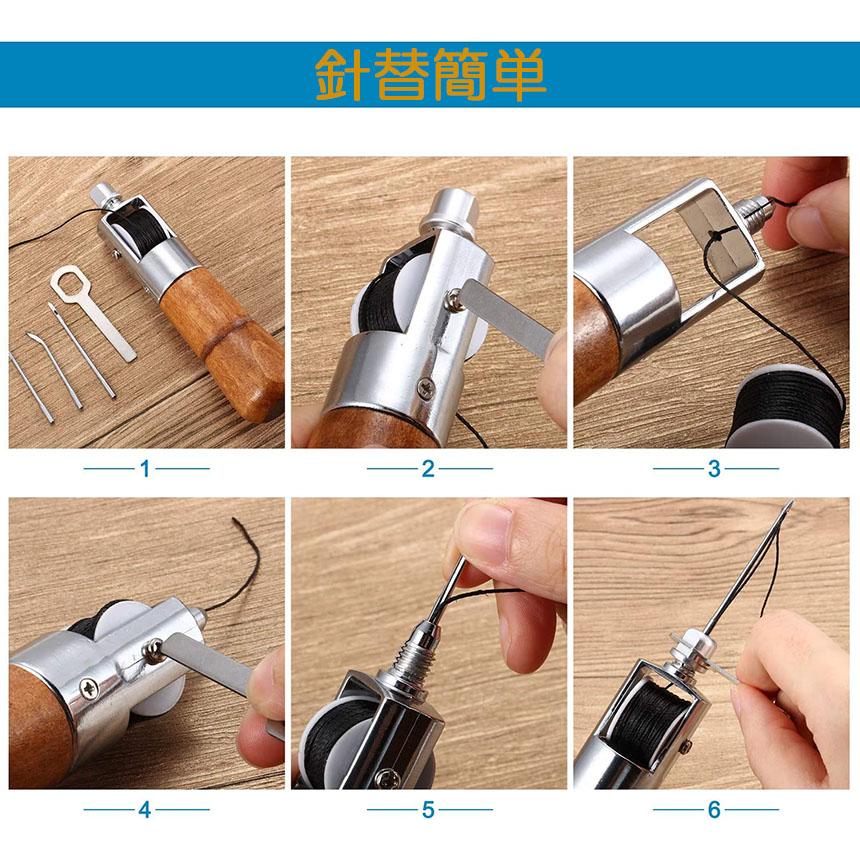 針替簡単

1

2

3

4

5

6