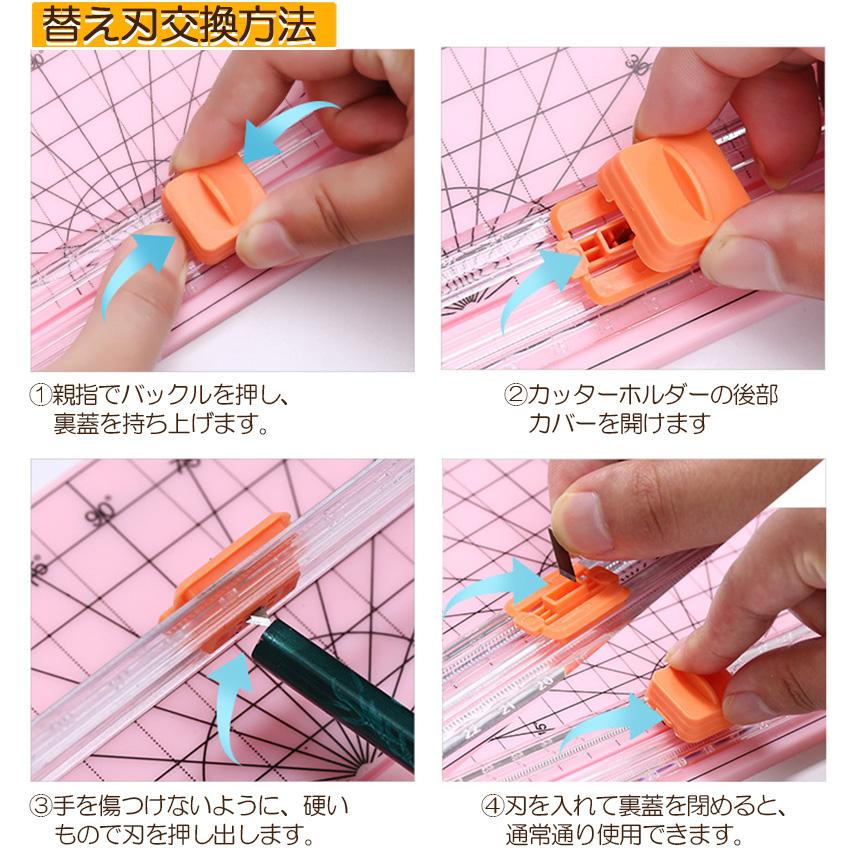 替え刃交換方法

①親指でバックルを押し、裏蓋を持ち上げます。

②カッターホルダーの後部カバーを開けます

③手を傷つけないように、硬いもので刃を押し出します。

④刃を入れて裏蓋を閉めると、通常通り使用できます。