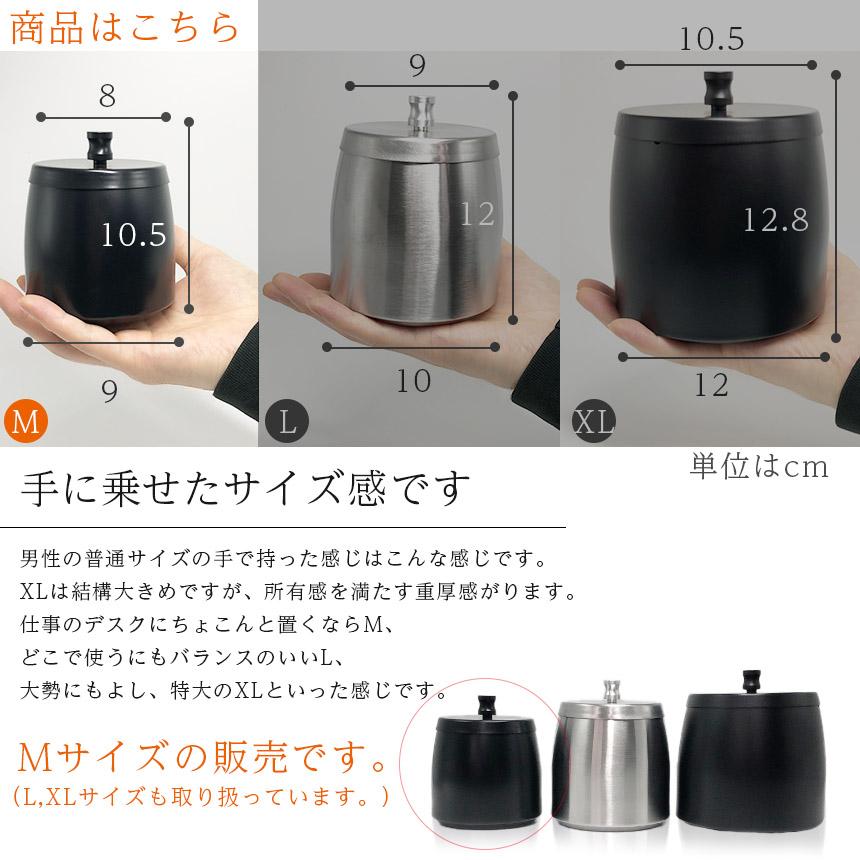 商品はこちら

8

10.5

9

M

9

12

10

L

10.5

12.8

12

XL

単位はcm

手に乗せたサイズ感です

男性の普通サイズの手で持った感じはこんな感じです。
XLは結構大きめですが、所有感を満たす重厚感がります。
仕事のデスクにちょこんと置くならM、
どこで使うにもバランスのいいL、
大勢にもよし、特大のXLといった感じです。

Mサイズの販売です。
（L,XLサイズも取り扱っています。）