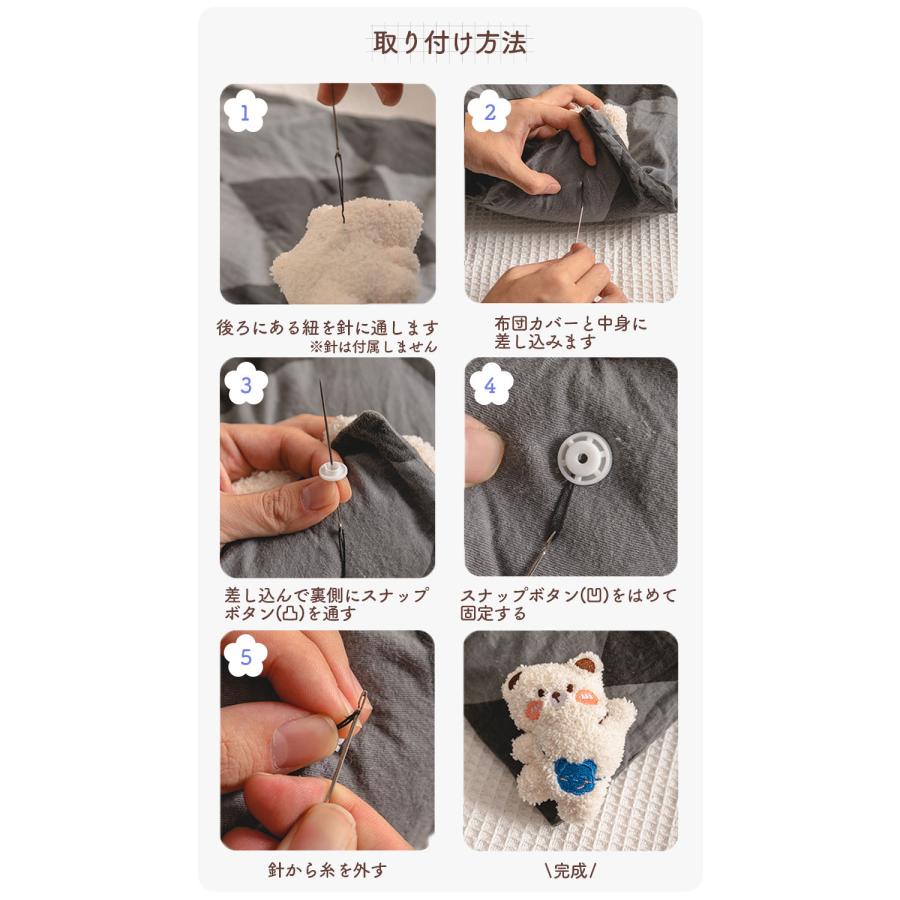 取り付け方法

1

後ろにある紐を針に通します
※針は付属しません

2

布団カバーと中身に差し込みます

3

差し込んで裏側にスナップボタン(凸)を通す

4

スナップボタン(凹)をはめて固定する

5

針から糸を外す

\完成/