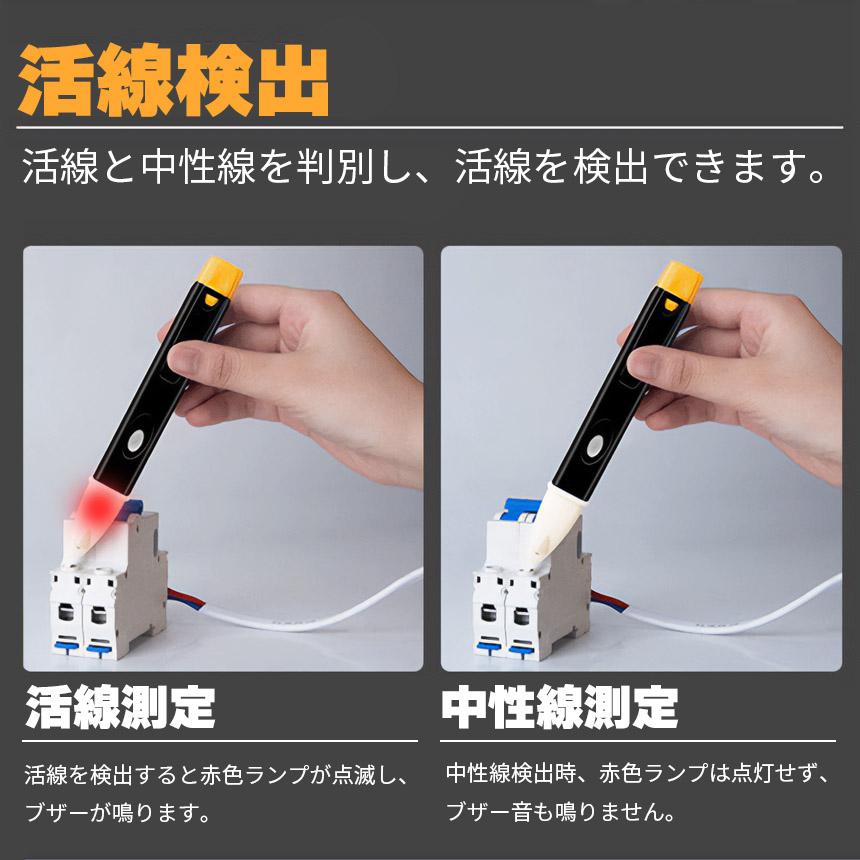 活線検出

活線と中性線を判別し、活線を検出できます。

活線測定

活線を検出すると赤色ランプが点滅し、ブザーが鳴ります。

中性線測定

中性線検出時、赤色ランプは点灯せず、ブザー音も鳴りません。