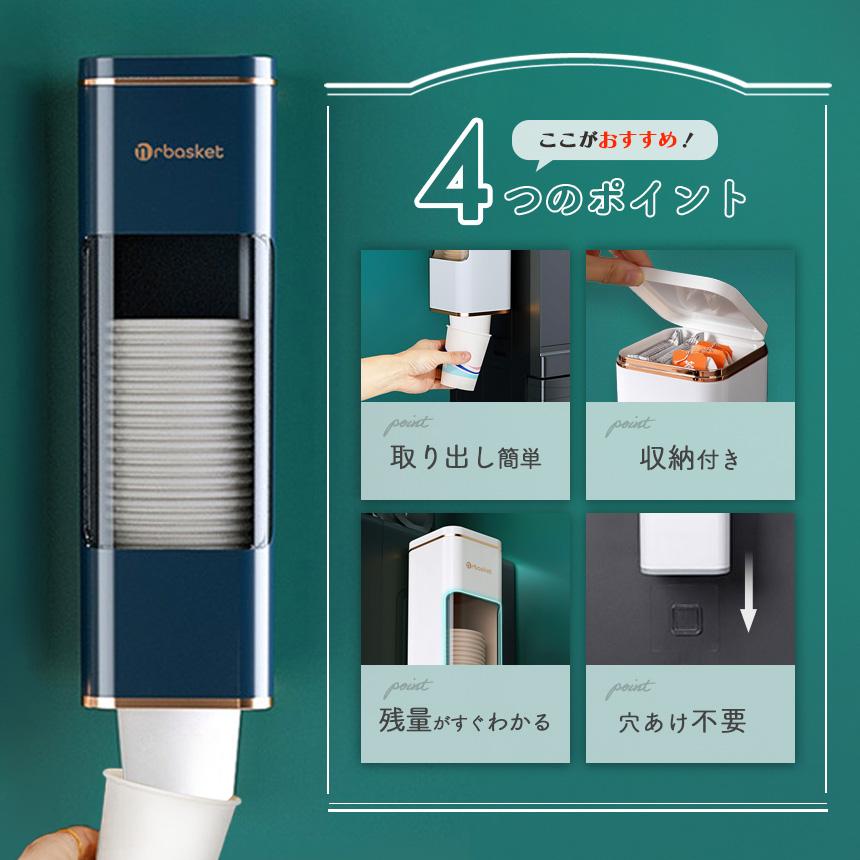 rbasket

ここがおすすめ！

4つのポイント

point
取り出し簡単

point
収納付き

rbasket

point
残量がすぐわかる

point
穴あけ不要