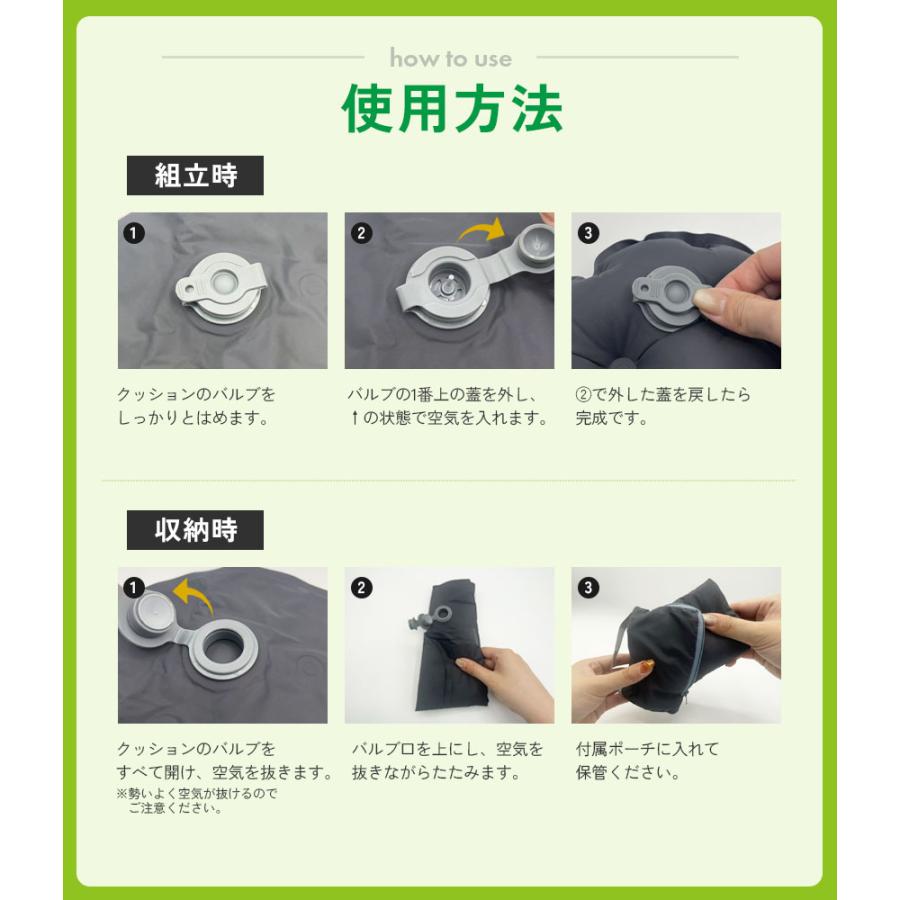 how to use

使用方法

組立時

1

クッションのバルブをしっかりとはめます。

2

バルブの1番上の蓋を外し、↑の状態で空気を入れます。

3

②で外した蓋を戻したら完成です。

収納時

1

クッションのバルブをすべて開け、空気を抜きます。
※勢いよく空気が抜けるのでご注意ください。

2

バルブ口を上にし、空気を抜きながらたたみます。

3

付属ポーチに入れて保管ください。