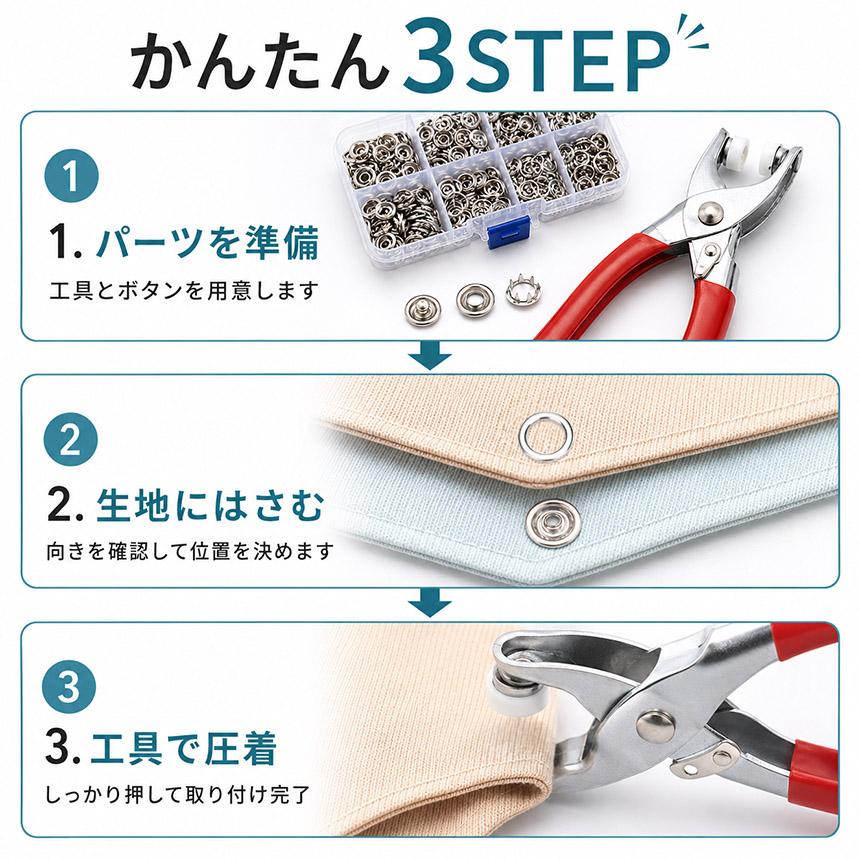 かんたん3STEP

1

1. パーツを準備

工具とボタンを用意します

2

2. 生地にはさむ

向きを確認して位置を決めます

3

3. 工具で圧着

しっかり押して取り付け完了