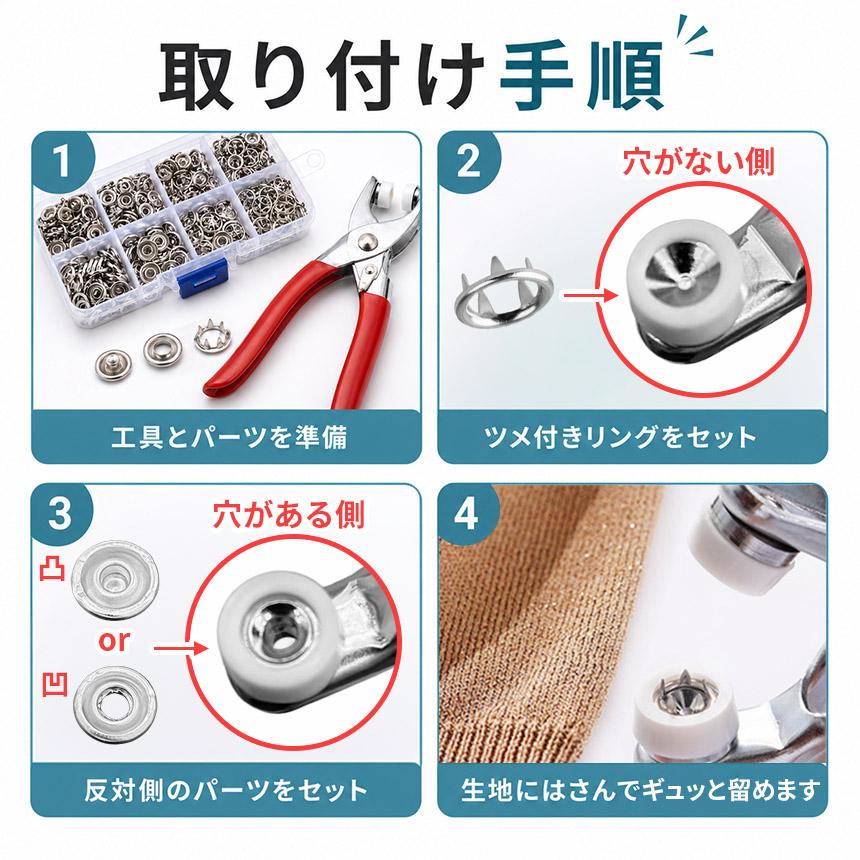 取り付け手順

1
工具とパーツを準備

2
穴がない側
ツメ付きリングをセット

3
穴がある側
凸
or
凹
反対側のパーツをセット

4
生地にはさんでギュッと留めます