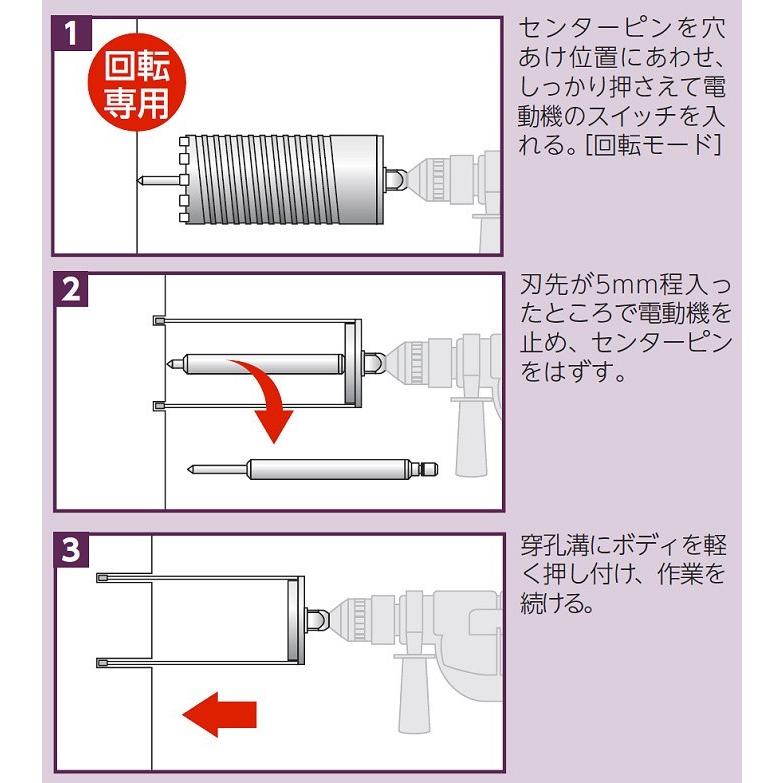 1

回転専用

センターピンを穴あけ位置にあわせ、しっかり押さえて電動機のスイッチを入れる。[回転モード]

2

刃先が5mm程入ったところで電動機を止め、センターピンをはずす。

3

穿孔溝にボディを軽く押し付け、作業を続ける。