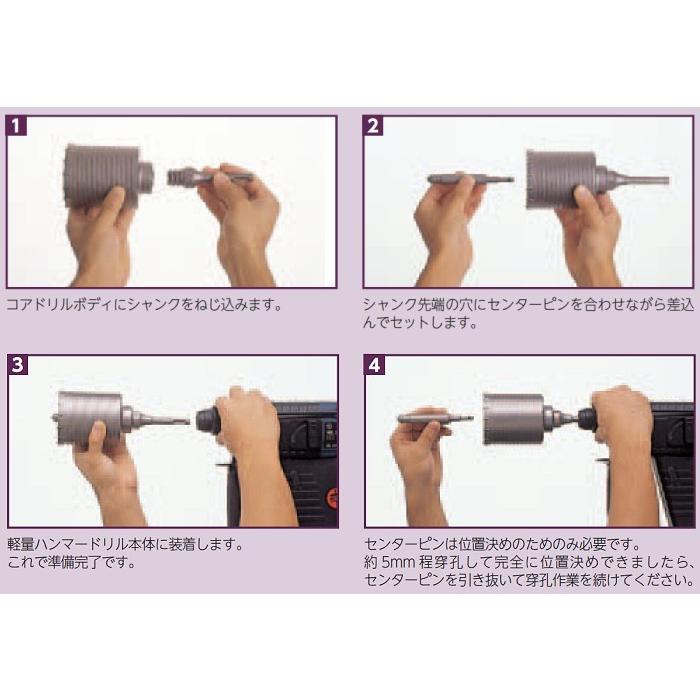 1

コアドリルボディにシャンクをねじ込みます。

2

シャンク先端の穴にセンターピンを合わせながら差込んでセットします。

3

軽量ハンマードリル本体に装着します。
これで準備完了です。

4

センターピンは位置決めのためのみ必要です。
約 5mm 程穿孔して完全に位置決めできましたら、センターピンを引き抜いて穿孔作業を続けてください。