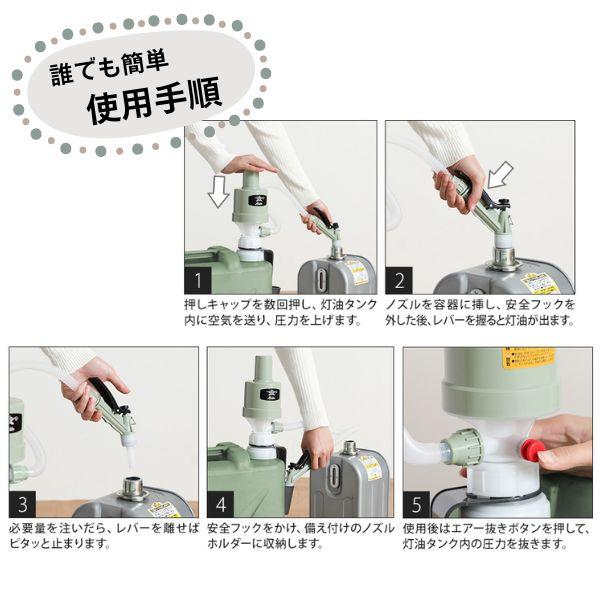 誰でも簡単
使用手順

1
押しキャップを数回押し、灯油タンク内に空気を送り、圧力を上げます。

2
ノズルを容器に挿し、安全フックを外した後、レバーを握ると灯油が出ます。

3
必要量を注いだら、レバーを離せばピタッと止まります。

4
安全フックをかけ、備え付けのノズルホルダーに収納します。

5
使用後はエアー抜きボタンを押して、灯油タンク内の圧力を抜きます。