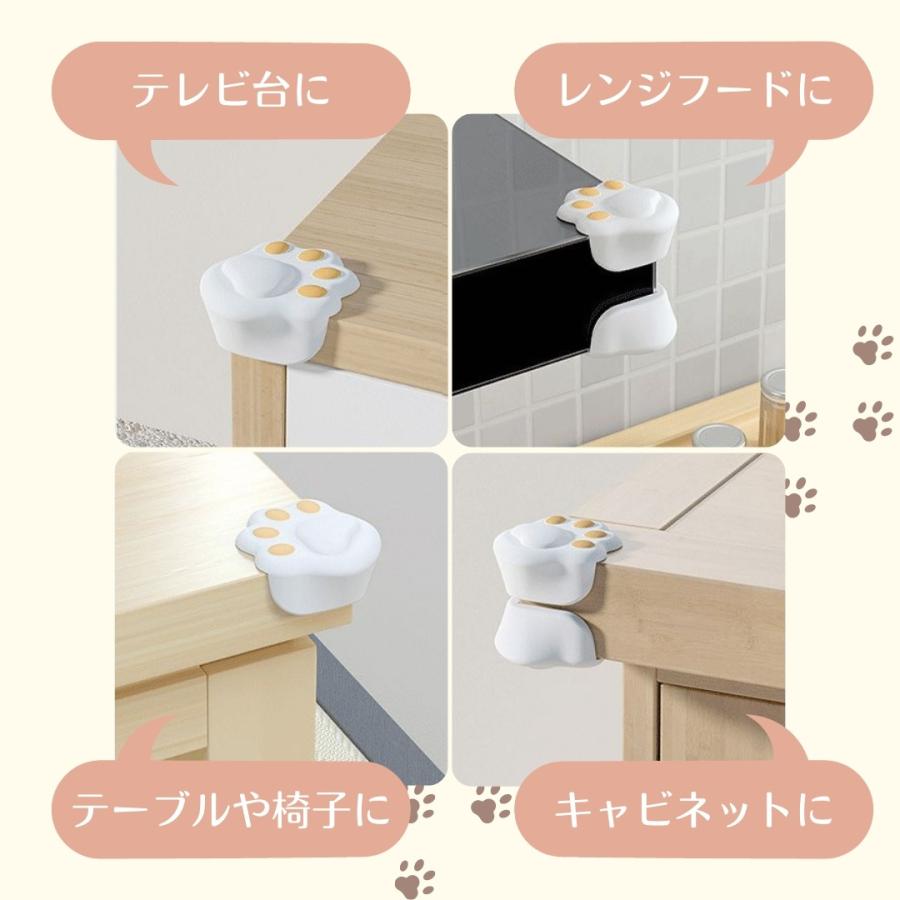 テレビ台に

レンジフードに

テーブルや椅子に

キャビネットに