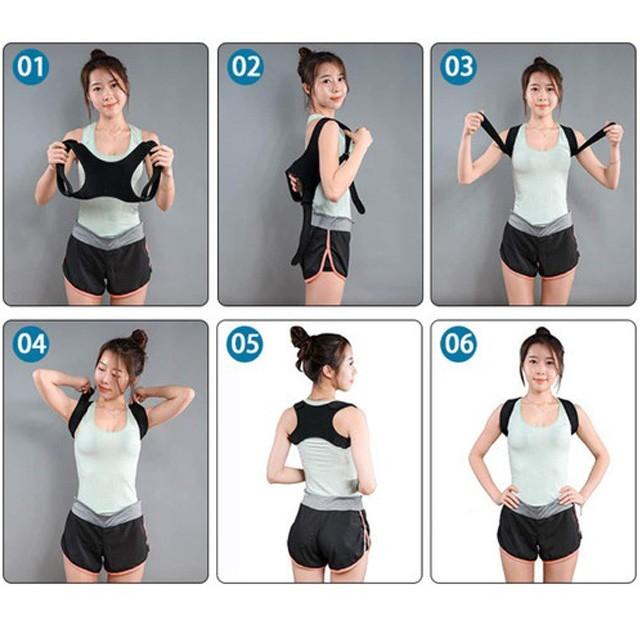 01

02

03

04

05

06