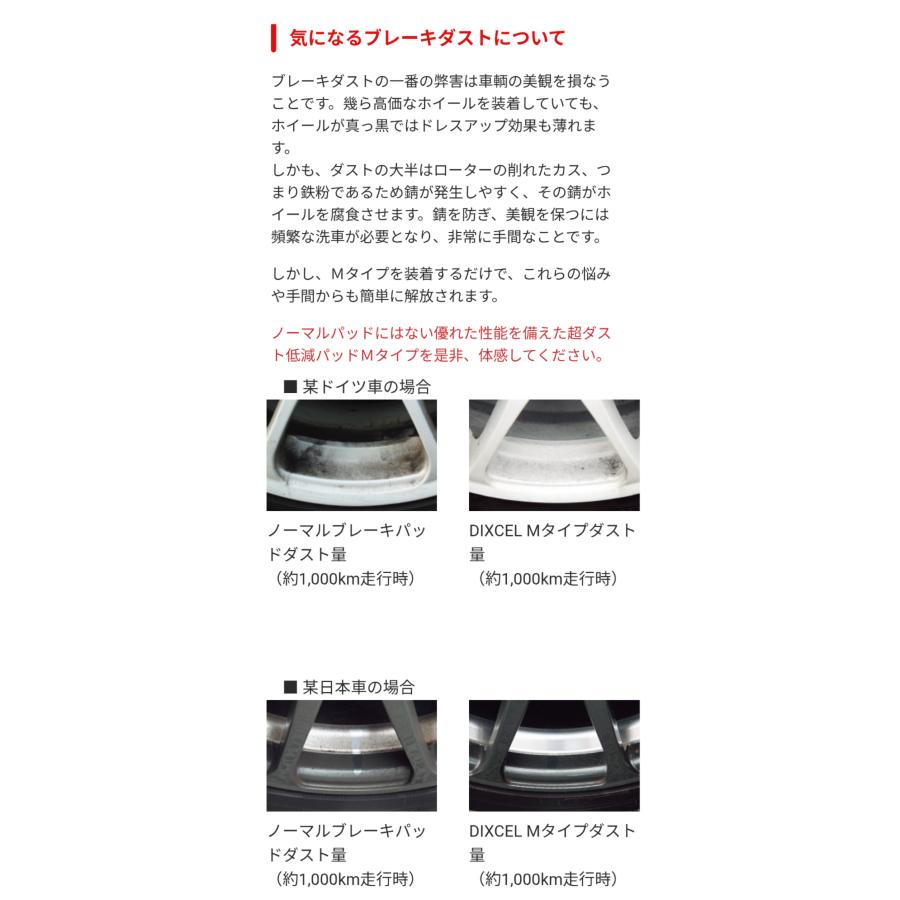 気になるブレーキダストについて

ブレーキダストの一番の弊害は車輌の美観を損なうことです。幾ら高価なホイールを装着していても、ホイールが真っ黒ではドレスアップ効果も薄れます。
しかも、ダストの大半はローターの削れたカス、つまり鉄粉であるため錆が発生しやすく、その錆がホイールを腐食させます。錆を防ぎ、美観を保つには頻繁な洗車が必要となり、非常に手間なことです。

しかし、Mタイプを装着するだけで、これらの悩みや手間からも簡単に解放されます。

ノーマルパッドにはない優れた性能を備えた超ダスト低減パッドMタイプを是非、体感してください。

■ 某ドイツ車の場合

ノーマルブレーキパッドダスト量
（約1,000km走行時）

DIXCEL Mタイプダスト量
（約1,000km走行時）

■ 某日本車の場合

ノーマルブレーキパッドダスト量
（約1,000km走行時）

DIXCEL Mタイプダスト量
（約1,000km走行時）