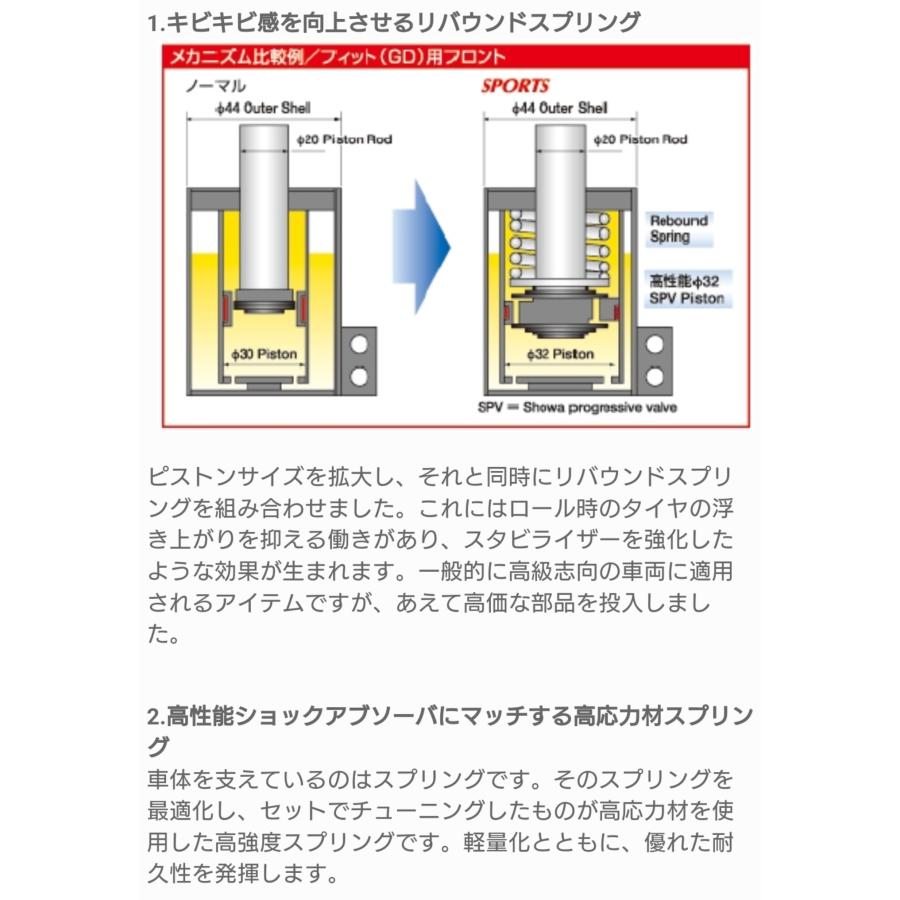 1.キビキビ感を向上させるリバウンドスプリング

メカニズム比較例／フィット（GD）用フロント

ノーマル

φ44 Outer Shell

φ20 Piston Rod

φ30 Piston

SPORTS

φ44 Outer Shell

φ20 Piston Rod

Rebound Spring

高性能φ32 SPV Piston

φ32 Piston

SPV = Showa progressive valve

ピストンサイズを拡大し、それと同時にリバウンドスプリングを組み合わせました。これにはロール時のタイヤの浮き上がりを抑える働きがあり、スタビライザーを強化したような効果が生まれます。一般的に高級志向の車両に適用されるアイテムですが、あえて高価な部品を投入しました。

2.高性能ショックアブソーバにマッチする高応力材スプリング

車体を支えているのはスプリングです。そのスプリングを最適化し、セットでチューニングしたものが高応力材を使用した高強度スプリングです。軽量化とともに、優れた耐久性を発揮します。