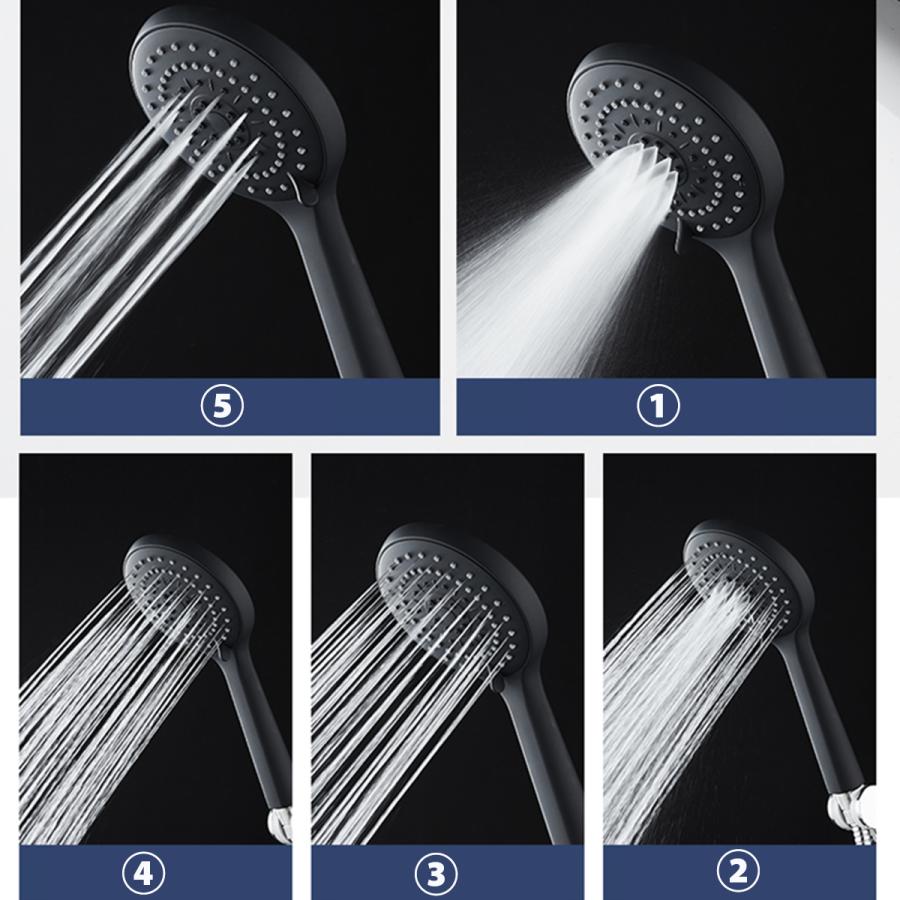 ⑤

①

④

③

②