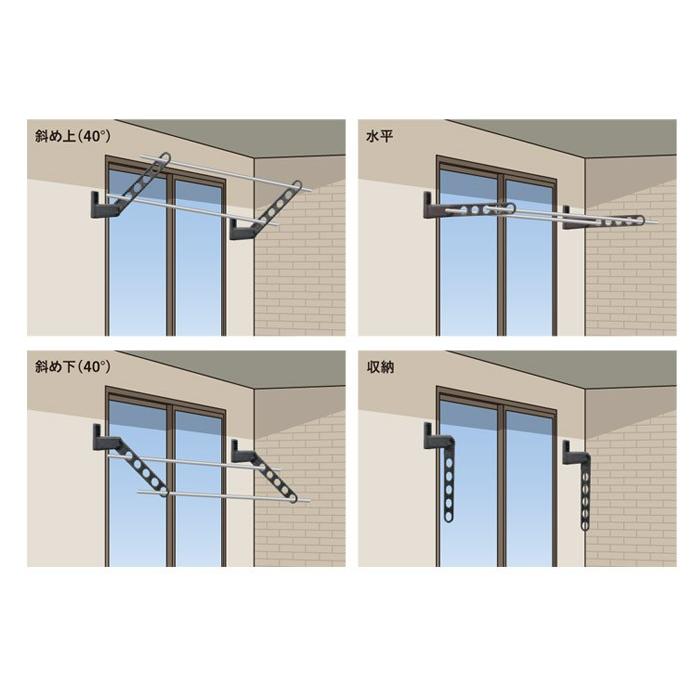 斜め上(40°)

水平

斜め下(40°)

収納