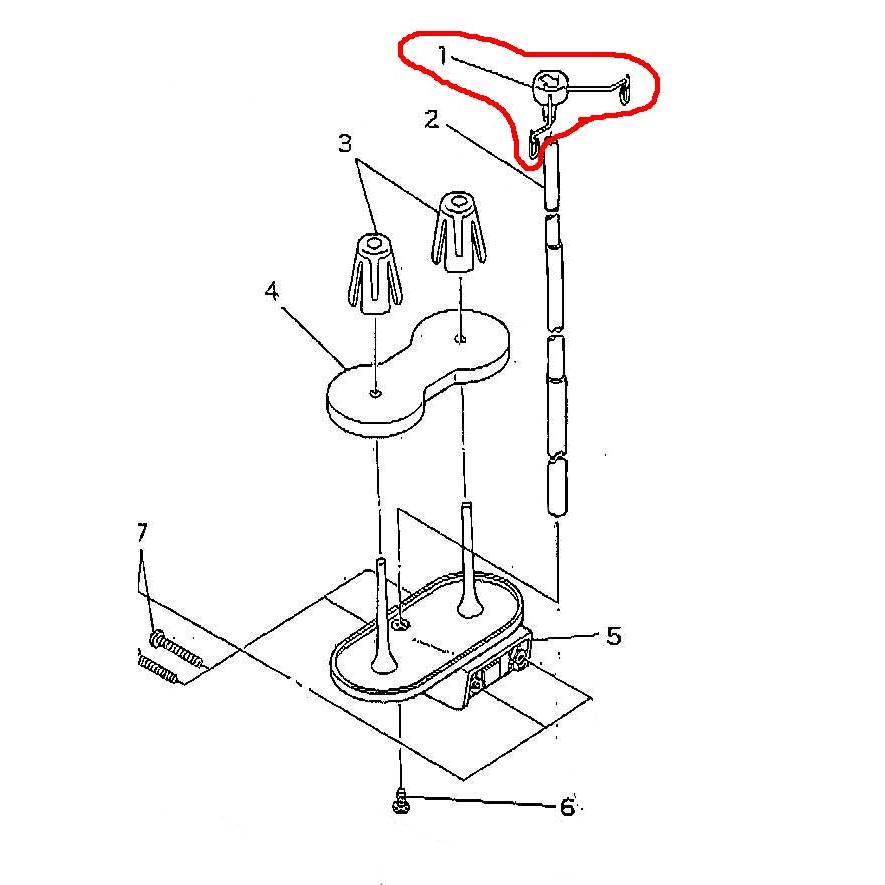 1
2
3
4
7
5
6