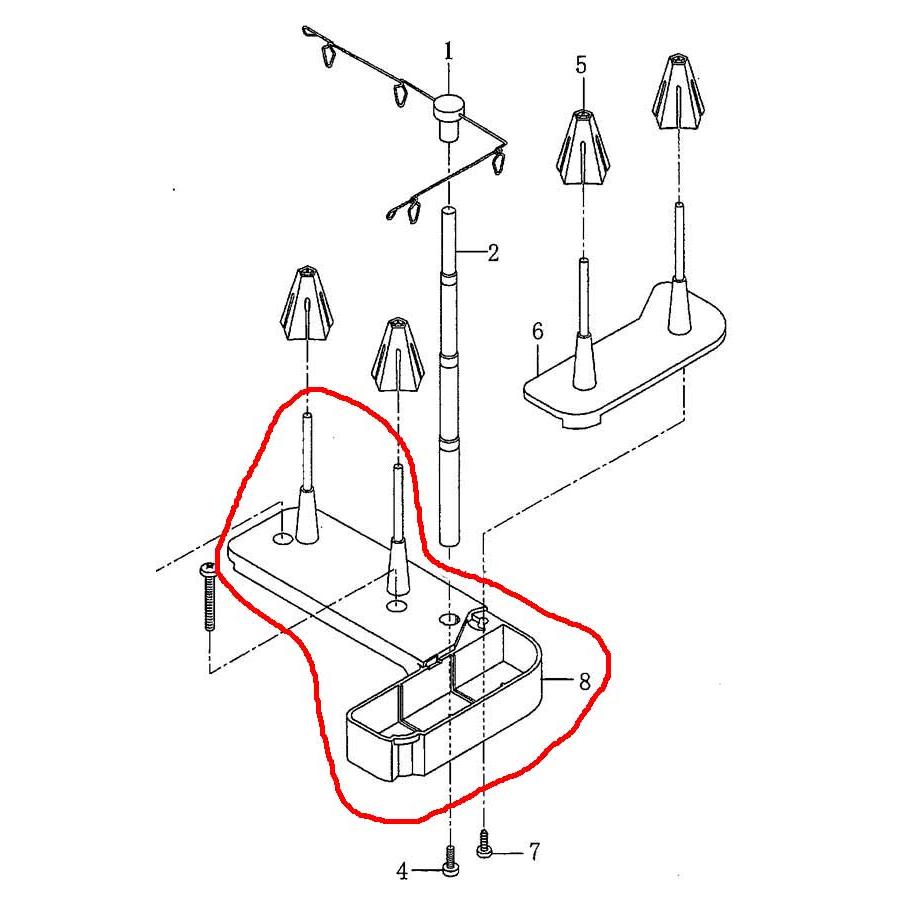 1
5
2
6
8
7
4