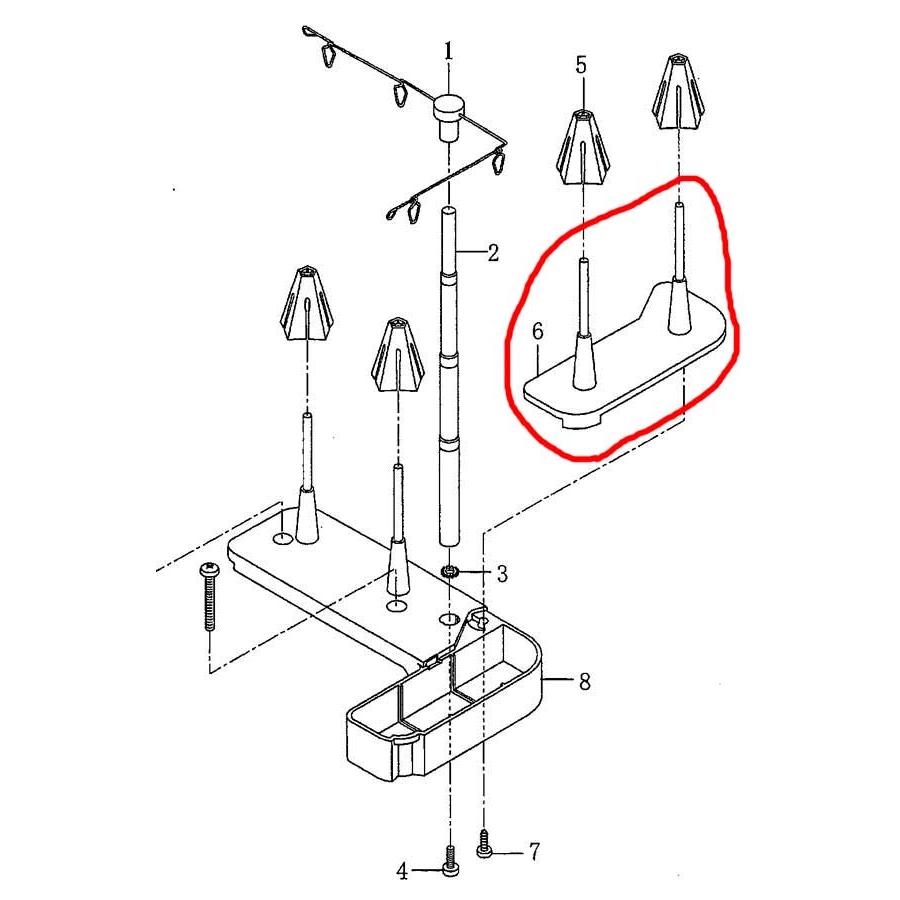 1
5
2
6
3
8
7
4