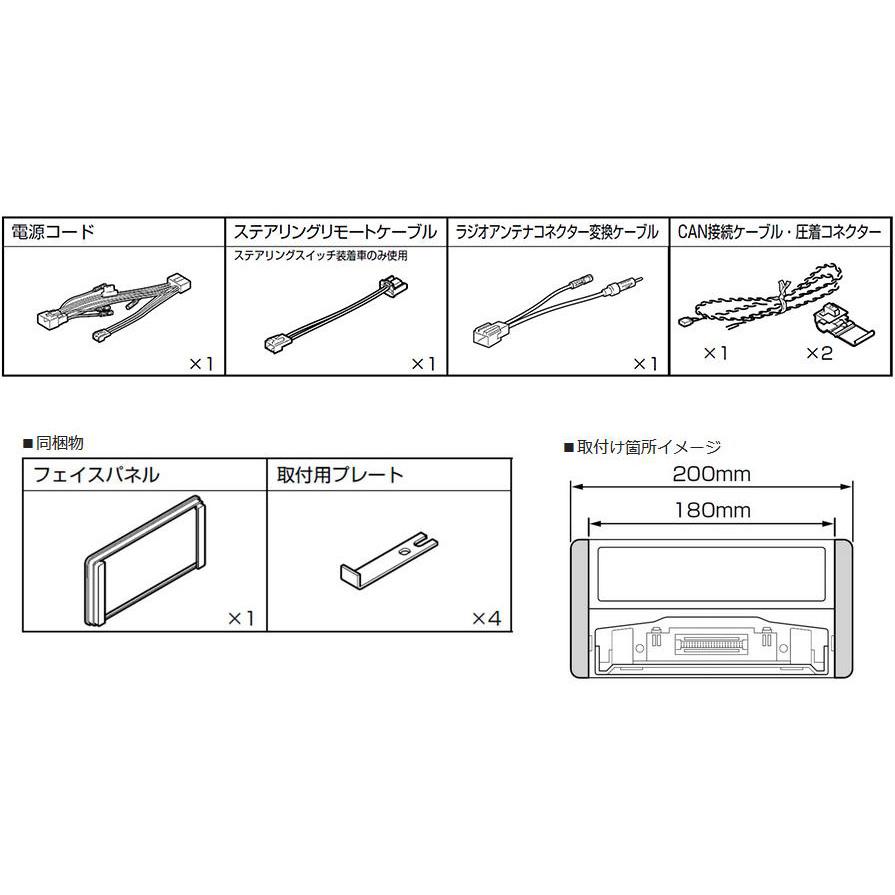 | 電源コード | ステアリングリモートケーブル | ラジオアンテナコネクター変換ケーブル | CAN接続ケーブル・圧着コネクター |
|---|---|---|---|
| ×1 | ステアリングスイッチ装着車のみ使用 ×1 | ×1 | ×1 ×2 |

■同梱物

| フェイスパネル | 取付用プレート |
|---|---|
| ×1 | ×4 |

■取付け箇所イメージ

200mm

180mm