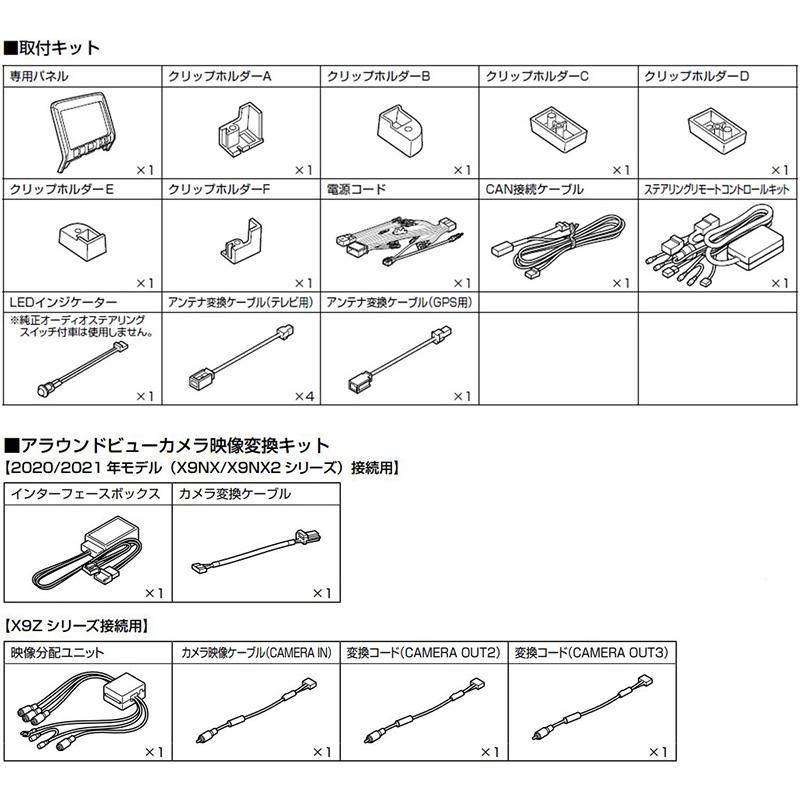 ■取付キット

| 専用パネル | クリップホルダーA | クリップホルダーB | クリップホルダーC | クリップホルダーD |
|---|---|---|---|---|
| ×1 | ×1 | ×1 | ×1 | ×1 |
| クリップホルダーE | クリップホルダーF | 電源コード | CAN接続ケーブル | ステアリングリモートコントロールキット |
| ×1 | ×1 | ×1 | ×1 | ×1 |
| LEDインジケーター | アンテナ変換ケーブル(テレビ用) | アンテナ変換ケーブル(GPS用) | | |
| ※純正オーディオステアリングスイッチ付車は使用しません。 ×1 | ×4 | ×1 | | |

■アラウンドビューカメラ映像変換キット
【2020/2021 年モデル(X9NX/X9NX2 シリーズ)接続用】

| インターフェースボックス | カメラ変換ケーブル |
|---|---|
| ×1 | ×1 |

【X9Z シリーズ接続用】

| 映像分配ユニット | カメラ映像ケーブル(CAMERA IN) | 変換コード(CAMERA OUT2) | 変換コード(CAMERA OUT3) |
|---|---|---|---|
| ×1 | ×1 | ×1 | ×1 |