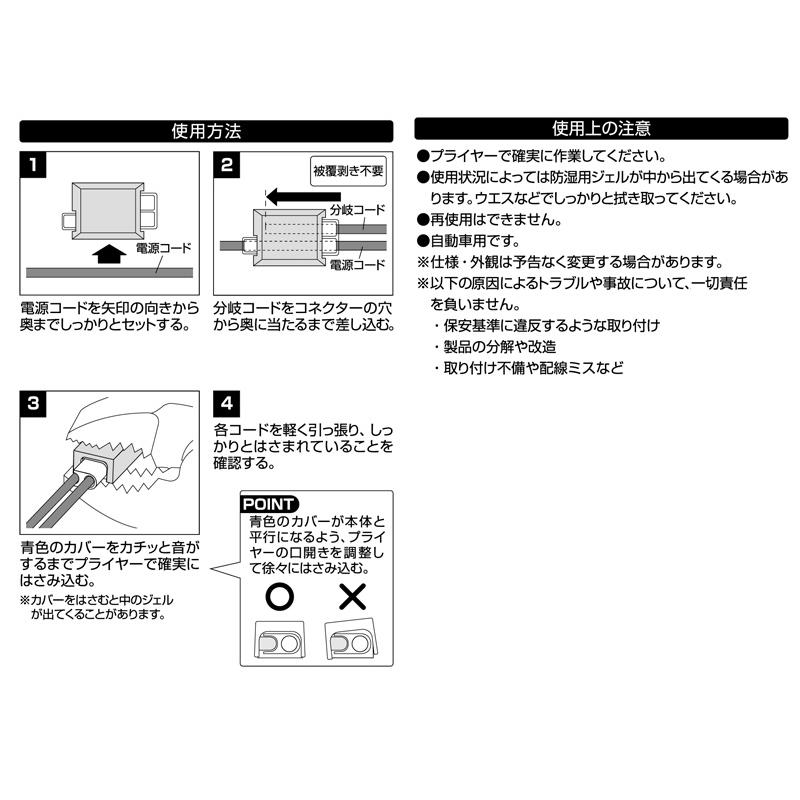 使用方法

1

電源コード

電源コードを矢印の向きから奥までしっかりとセットする。

2

被覆剥き不要

分岐コード

電源コード

分岐コードをコネクターの穴から奥に当たるまで差し込む。

3

青色のカバーをカチッと音がするまでプライヤーで確実にはさみ込む。

※カバーをはさむと中のジェルが出てくることがあります。

4

各コードを軽く引っ張り、しっかりとはさまれていることを確認する。

POINT

青色のカバーが本体と平行になるよう、プライヤーの口開きを調整して徐々にはさみ込む。

○ ×

使用上の注意

●プライヤーで確実に作業してください。

●使用状況によっては防湿用ジェルが中から出てくる場合があります。ウエスなどでしっかりと拭き取ってください。

●再使用はできません。

●自動車用です。

※仕様・外観は予告なく変更する場合があります。

※以下の原因によるトラブルや事故について、一切責任を負いません。

・保安基準に違反するような取り付け

・製品の分解や改造

・取り付け不備や配線ミスなど