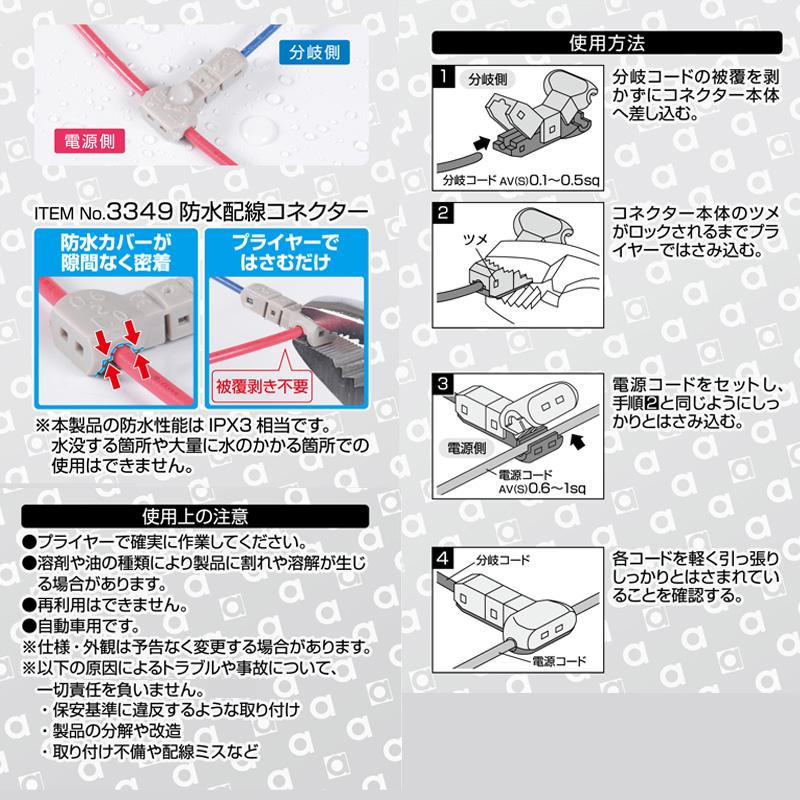 分岐側

電源側

ITEM No.3349 防水配線コネクター

防水カバーが隙間なく密着

プライヤーではさむだけ

被覆剥き不要

※本製品の防水性能は IPX3 相当です。水没する箇所や大量に水のかかる箇所での使用はできません。

使用上の注意

●プライヤーで確実に作業してください。
●溶剤や油の種類により製品に割れや溶解が生じる場合があります。
●再利用はできません。
●自動車用です。
※仕様・外観は予告なく変更する場合があります。
※以下の原因によるトラブルや事故について、一切責任を負いません。
・保安基準に違反するような取り付け
・製品の分解や改造
・取り付け不備や配線ミスなど

使用方法

1 分岐側
分岐コード AV(S)0.1～0.5sq
分岐コードの被覆を剥かずにコネクター本体へ差し込む。

2 ツメ
コネクター本体のツメがロックされるまでプライヤーではさみ込む。

3 電源側
電源コード AV(S)0.6～1sq
電源コードをセットし、手順2と同じようにしっかりとはさみ込む。

4 分岐コード
電源コード
各コードを軽く引っ張りしっかりとはさまれていることを確認する。