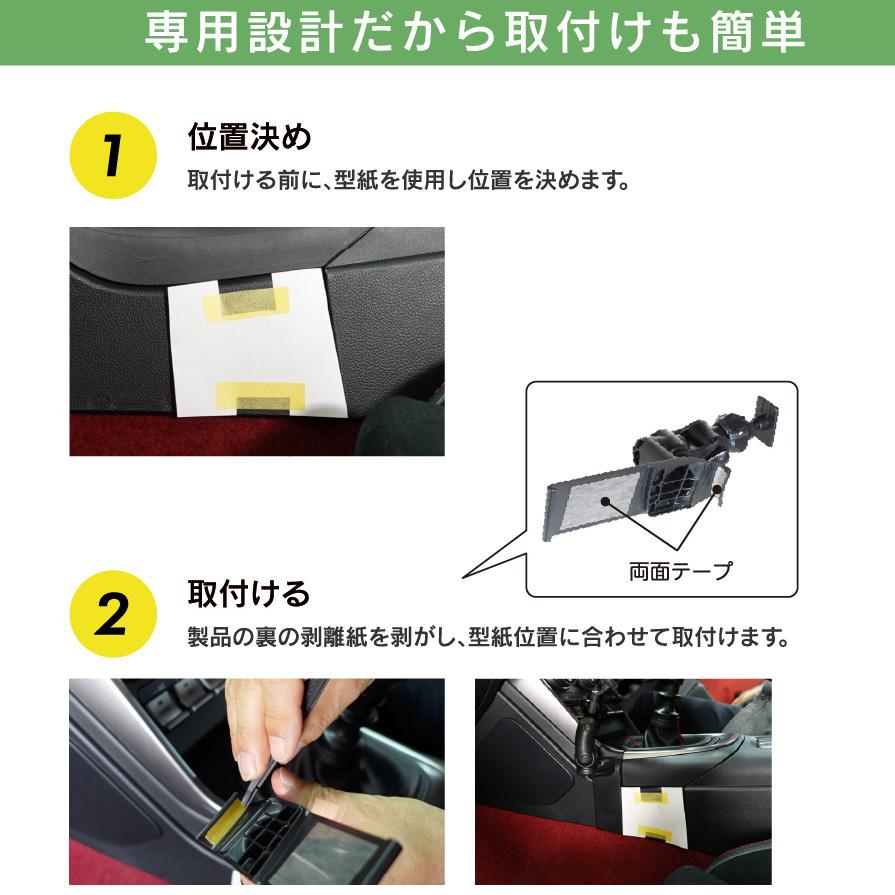 専用設計だから取付けも簡単

1
位置決め
取付ける前に、型紙を使用し位置を決めます。

両面テープ

2
取付ける
製品の裏の剥離紙を剥がし、型紙位置に合わせて取付けます。