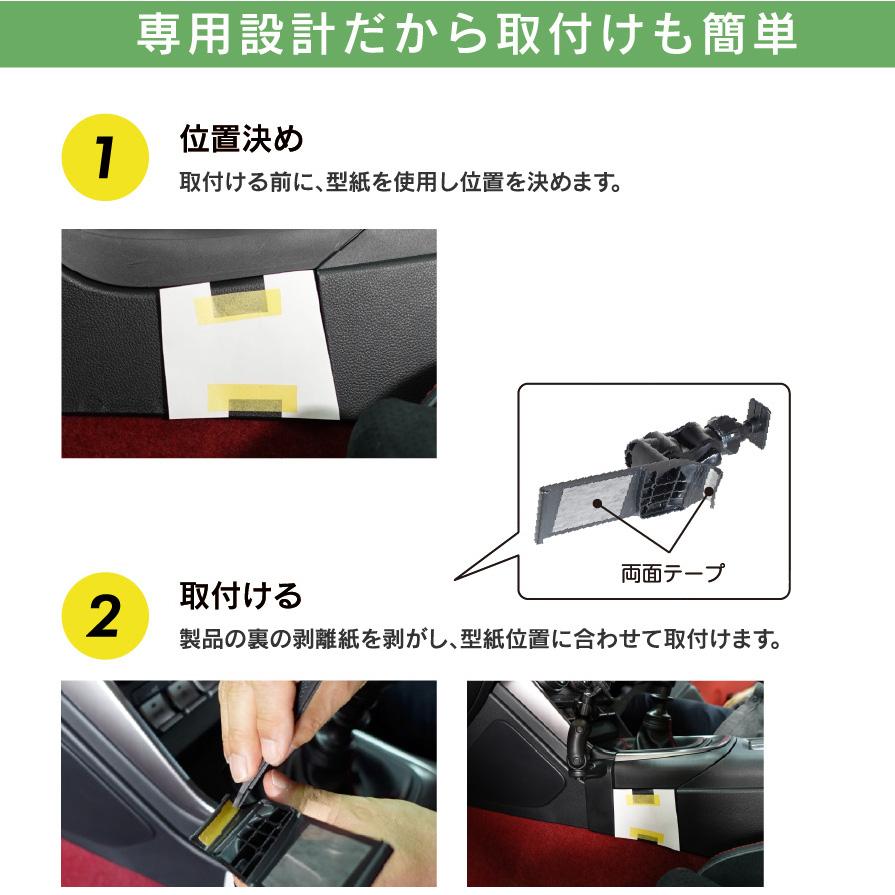 専用設計だから取付けも簡単

1

位置決め

取付ける前に、型紙を使用し位置を決めます。

両面テープ

2

取付ける

製品の裏の剥離紙を剥がし、型紙位置に合わせて取付けます。