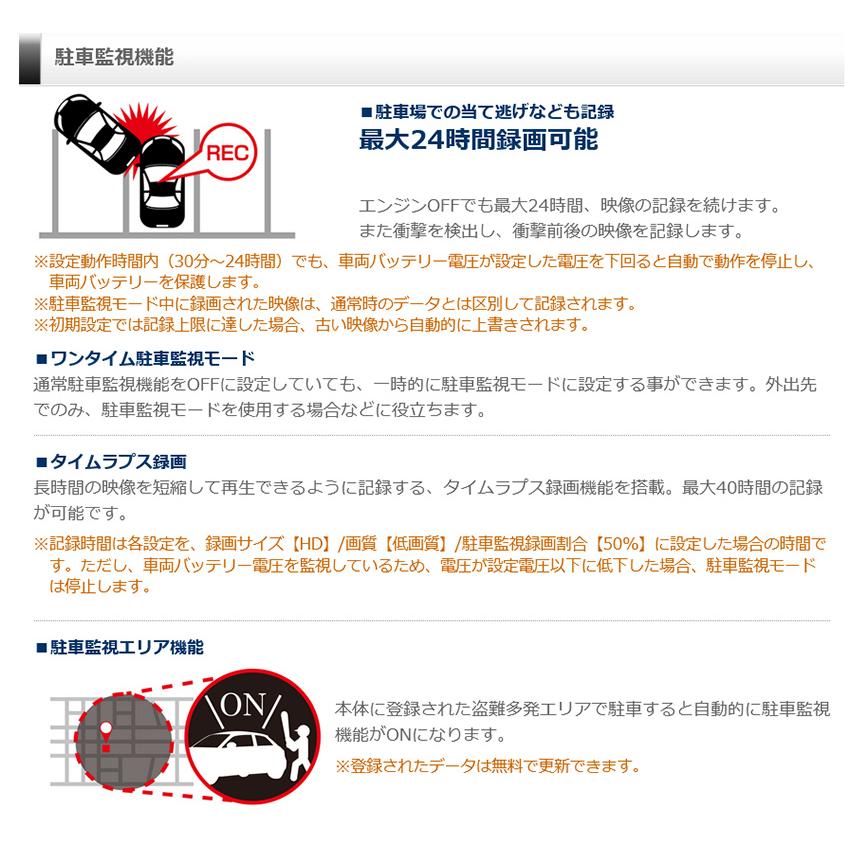 駐車監視機能

REC

■駐車場での当て逃げなども記録
最大24時間録画可能

エンジンOFFでも最大24時間、映像の記録を続けます。
また衝撃を検出し、衝撃前後の映像を記録します。

※設定動作時間内（30分～24時間）でも、車両バッテリー電圧が設定した電圧を下回ると自動で動作を停止し、車両バッテリーを保護します。
※駐車監視モード中に録画された映像は、通常時のデータとは区別して記録されます。
※初期設定では記録上限に達した場合、古い映像から自動的に上書きされます。

■ワンタイム駐車監視モード
通常駐車監視機能をOFFに設定していても、一時的に駐車監視モードに設定する事ができます。外出先でのみ、駐車監視モードを使用する場合などに役立ちます。

■タイムラプス録画
長時間の映像を短縮して再生できるように記録する、タイムラプス録画機能を搭載。最大40時間の記録が可能です。

※記録時間は各設定を、録画サイズ【HD】/画質【低画質】/駐車監視録画割合【50%】に設定した場合の時間です。ただし、車両バッテリー電圧を監視しているため、電圧が設定電圧以下に低下した場合、駐車監視モードは停止します。

■駐車監視エリア機能

ON

本体に登録された盗難多発エリアで駐車すると自動的に駐車監視機能がONになります。
※登録されたデータは無料で更新できます。