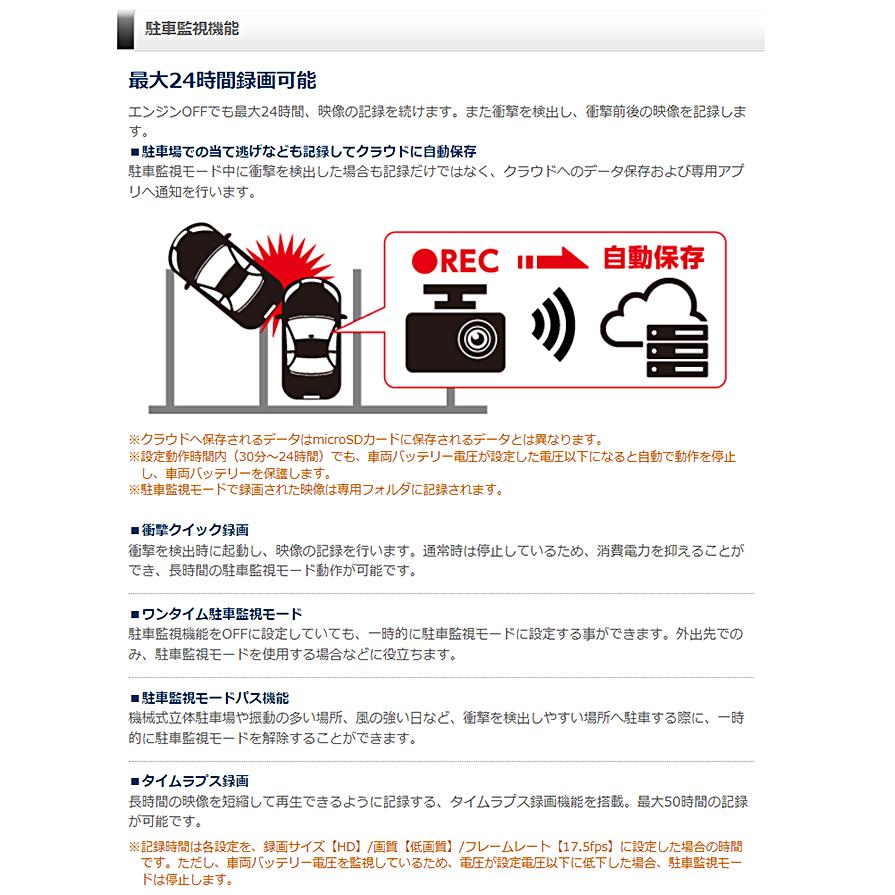 駐車監視機能

最大24時間録画可能

エンジンOFFでも最大24時間、映像の記録を続けます。また衝撃を検出し、衝撃前後の映像を記録します。

■駐車場での当て逃げなども記録してクラウドに自動保存
駐車監視モード中に衝撃を検出した場合も記録だけではなく、クラウドへのデータ保存および専用アプリへ通知を行います。

●REC

自動保存

※クラウドへ保存されるデータはmicroSDカードに保存されるデータとは異なります。
※設定動作時間内（30分～24時間）でも、車両バッテリー電圧が設定した電圧以下になると自動で動作を停止し、車両バッテリーを保護します。
※駐車監視モードで録画された映像は専用フォルダに記録されます。

■衝撃クイック録画
衝撃を検出時に起動し、映像の記録を行います。通常時は停止しているため、消費電力を抑えることができ、長時間の駐車監視モード動作が可能です。

■ワンタイム駐車監視モード
駐車監視機能をOFFに設定していても、一時的に駐車監視モードに設定する事ができます。外出先でのみ、駐車監視モードを使用する場合などに役立ちます。

■駐車監視モードパス機能
機械式立体駐車場や振動の多い場所、風の強い日など、衝撃を検出しやすい場所へ駐車する際に、一時的に駐車監視モードを解除することができます。

■タイムラプス録画
長時間の映像を短縮して再生できるように記録する、タイムラプス録画機能を搭載。最大50時間の記録が可能です。

※記録時間は各設定を、録画サイズ【HD】/画質【低画質】/フレームレート【17.5fps】に設定した場合の時間です。ただし、車両バッテリー電圧を監視しているため、電圧が設定電圧以下に低下した場合、駐車監視モードは停止します。