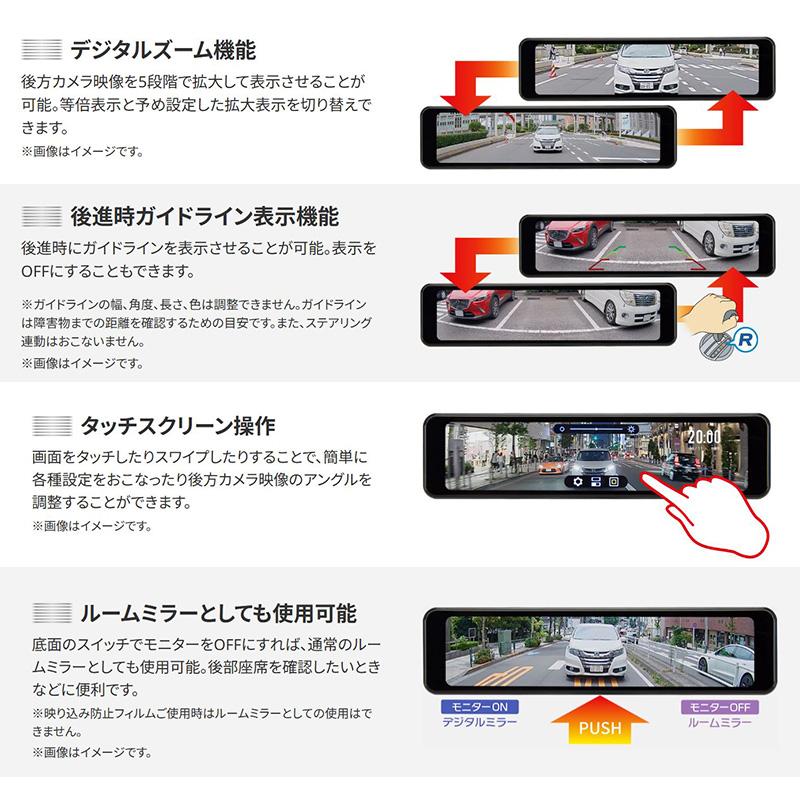 デジタルズーム機能

後方カメラ映像を5段階で拡大して表示させることが可能。等倍表示と予め設定した拡大表示を切り替えできます。

※画像はイメージです。

後進時ガイドライン表示機能

後進時にガイドラインを表示させることが可能。表示をOFFにすることもできます。

※ガイドラインの幅、角度、長さ、色は調整できません。ガイドラインは障害物までの距離を確認するための目安です。また、ステアリング連動はおこないません。

※画像はイメージです。

R

タッチスクリーン操作

画面をタッチしたりスワイプしたりすることで、簡単に各種設定をおこなったり後方カメラ映像のアングルを調整することができます。

※画像はイメージです。

20:00

ルームミラーとしても使用可能

底面のスイッチでモニターをOFFにすれば、通常のルームミラーとしても使用可能。後部座席を確認したいときなどに便利です。

※映り込み防止フィルムご使用時はルームミラーとしての使用はできません。

※画像はイメージです。

モニターON
デジタルミラー

PUSH

モニターOFF
ルームミラー