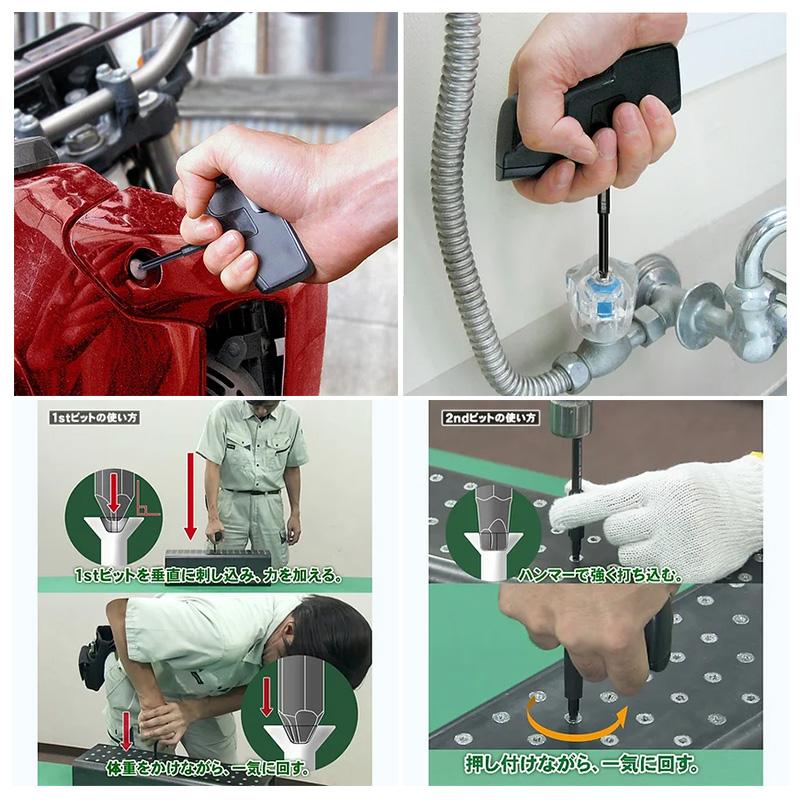 1stビットの使い方

1stビットを垂直に刺し込み、力を加える。

体重をかけながら、一気に回す。

2ndビットの使い方

ハンマーで強く打ち込む。

押し付けながら、一気に回す。