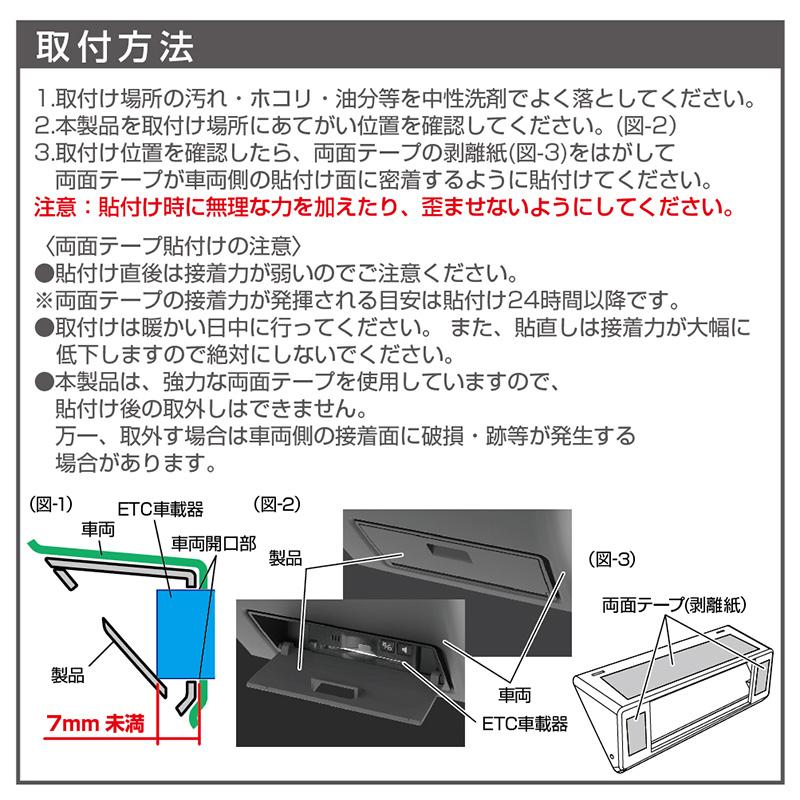 取付方法

1.取付け場所の汚れ・ホコリ・油分等を中性洗剤でよく落としてください。
2.本製品を取付け場所にあてがい位置を確認してください。(図-2)
3.取付け位置を確認したら、両面テープの剥離紙(図-3)をはがして両面テープが車両側の貼付け面に密着するように貼付けてください。
注意：貼付け時に無理な力を加えたり、歪ませないようにしてください。

〈両面テープ貼付けの注意〉
●貼付け直後は接着力が弱いのでご注意ください。
※両面テープの接着力が発揮される目安は貼付け24時間以降です。
●取付けは暖かい日中に行ってください。 また、貼直しは接着力が大幅に低下しますので絶対にしないでください。
●本製品は、強力な両面テープを使用していますので、貼付け後の取外しはできません。
万一、取外す場合は車両側の接着面に破損・跡等が発生する場合があります。

(図-1)
ETC車載器
車両
車両開口部
製品
7mm 未満

(図-2)
製品
車両
ETC車載器

(図-3)
両面テープ(剥離紙)