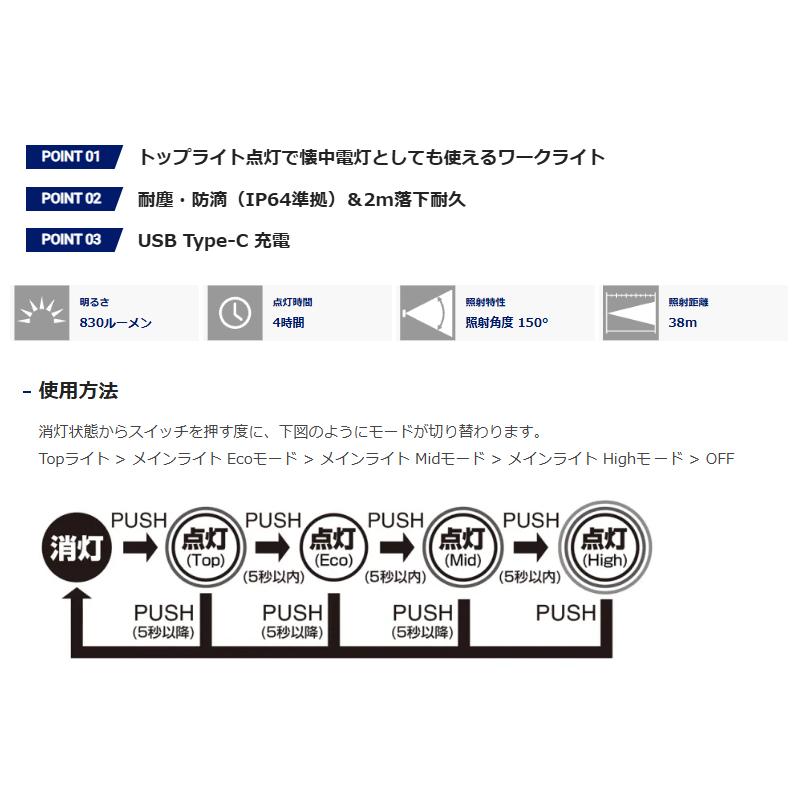 POINT 01 トップライト点灯で懐中電灯としても使えるワークライト

POINT 02 耐塵・防滴（IP64準拠）＆2m落下耐久

POINT 03 USB Type-C 充電

明るさ
830ルーメン

点灯時間
4時間

照射特性
照射角度 150°

照射距離
38m

– 使用方法

消灯状態からスイッチを押す度に、下図のようにモードが切り替わります。
Topライト > メインライト Ecoモード > メインライト Midモード > メインライト Highモード > OFF

消灯 PUSH 点灯 (Top) PUSH (5秒以内) 点灯 (Eco) PUSH (5秒以内) 点灯 (Mid) PUSH (5秒以内) 点灯 (High)

PUSH (5秒以降) PUSH (5秒以降) PUSH (5秒以降) PUSH