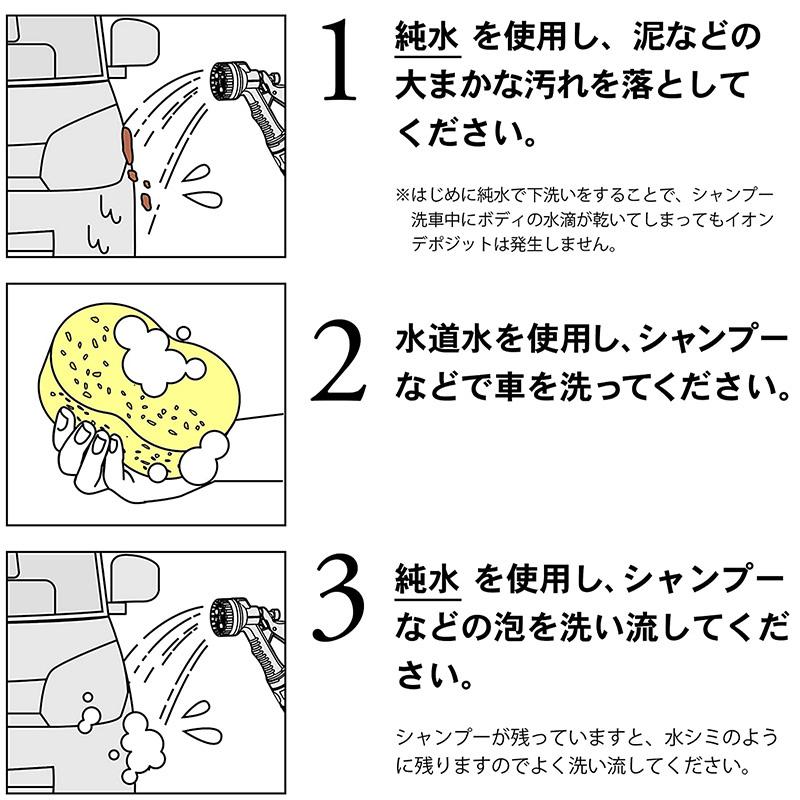 1 純水 を使用し、泥などの大まかな汚れを落としてください。

※はじめに純水で下洗いをすることで、シャンプー洗車中にボディの水滴が乾いてしまってもイオンデポジットは発生しません。

2 水道水を使用し、シャンプーなどで車を洗ってください。

3 純水 を使用し、シャンプーなどの泡を洗い流してください。

シャンプーが残っていますと、水シミのように残りますのでよく洗い流してください。