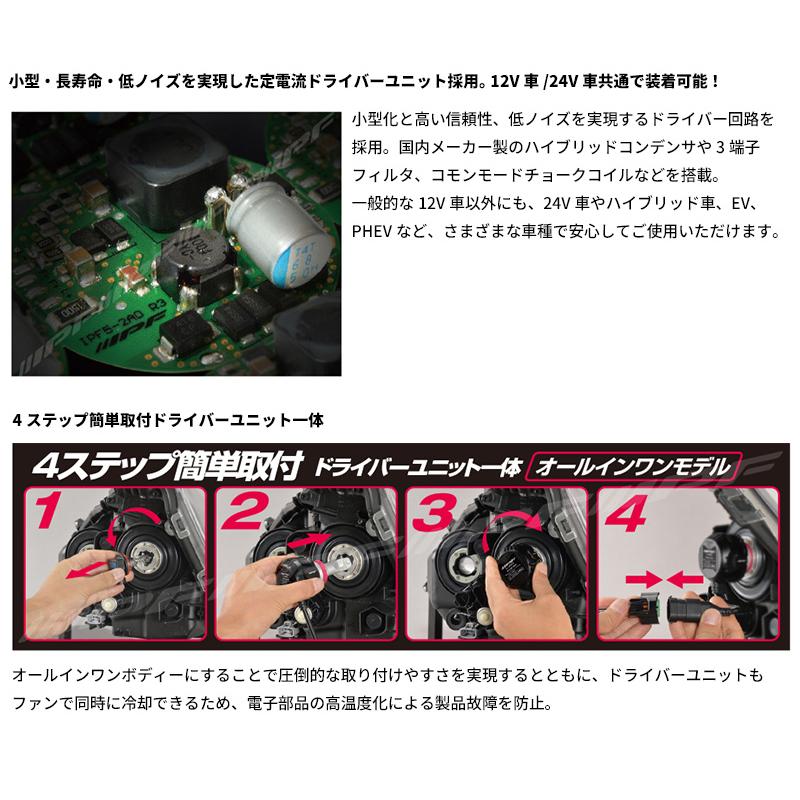 小型・長寿命・低ノイズを実現した定電流ドライバーユニット採用。12V 車 /24V 車共通で装着可能！

小型化と高い信頼性、低ノイズを実現するドライバー回路を採用。国内メーカー製のハイブリッドコンデンサや 3 端子フィルタ、コモンモードチョークコイルなどを搭載。
一般的な 12V 車以外にも、24V 車やハイブリッド車、EV、PHEV など、さまざまな車種で安心してご使用いただけます。

IPF5-2A0 R3
IPF

4 ステップ簡単取付ドライバーユニット一体

4ステップ簡単取付 ドライバーユニット一体 オールインワンモデル

1
2
3
4

オールインワンボディーにすることで圧倒的な取り付けやすさを実現するとともに、ドライバーユニットもファンで同時に冷却できるため、電子部品の高温度化による製品故障を防止。