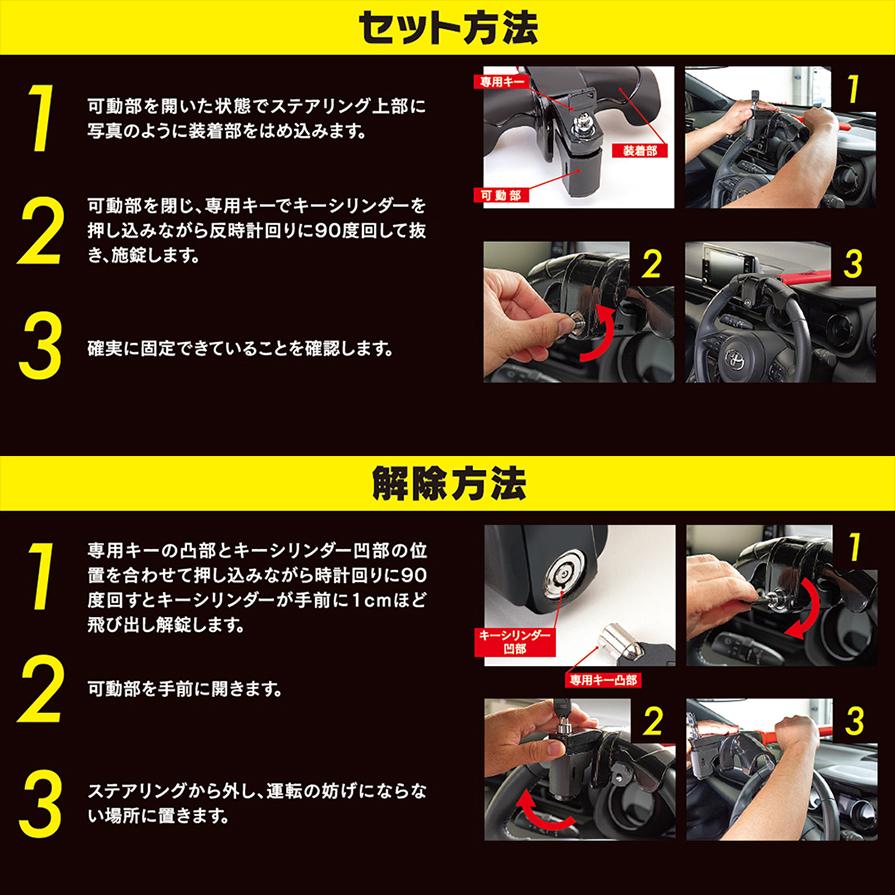 セット方法

1
可動部を開いた状態でステアリング上部に写真のように装着部をはめ込みます。

2
可動部を閉じ、専用キーでキーシリンダーを押し込みながら反時計回りに90度回して抜き、施錠します。

3
確実に固定できていることを確認します。

専用キー
装着部
可動部
1
2
3

解除方法

1
専用キーの凸部とキーシリンダー凹部の位置を合わせて押し込みながら時計回りに90度回すとキーシリンダーが手前に1cmほど飛び出し解錠します。

2
可動部を手前に開きます。

3
ステアリングから外し、運転の妨げにならない場所に置きます。

キーシリンダー凹部
専用キー凸部
1
2
3