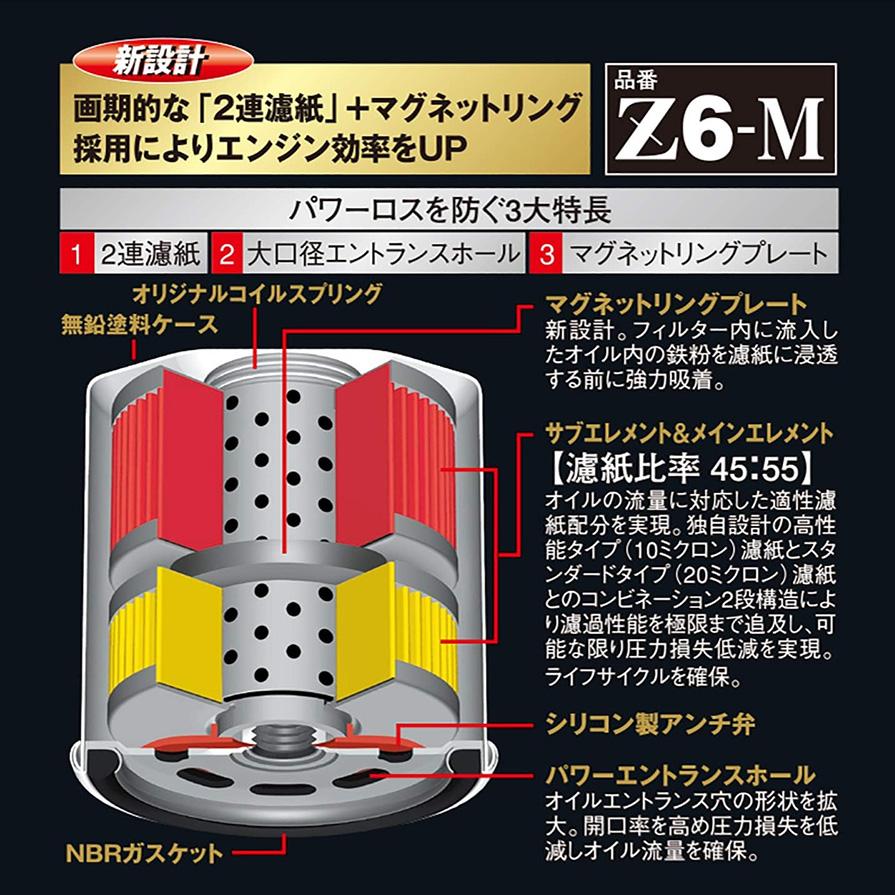 新設計

画期的な「2連濾紙」+マグネットリング採用によりエンジン効率をUP

品番
Z6-M

パワーロスを防ぐ3大特長

1 2連濾紙 2 大口径エントランスホール 3 マグネットリングプレート

オリジナルコイルスプリング

無鉛塗料ケース

マグネットリングプレート
新設計。フィルター内に流入したオイル内の鉄粉を濾紙に浸透する前に強力吸着。

サブエレメント&メインエレメント
【濾紙比率 45:55】
オイルの流量に対応した適性濾紙配分を実現。独自設計の高性能タイプ(10ミクロン)濾紙とスタンダードタイプ(20ミクロン)濾紙とのコンビネーション2段構造により濾過性能を極限まで追及し、可能な限り圧力損失低減を実現。ライフサイクルを確保。

シリコン製アンチ弁

パワーエントランスホール
オイルエントランス穴の形状を拡大。開口率を高め圧力損失を低減しオイル流量を確保。

NBRガスケット