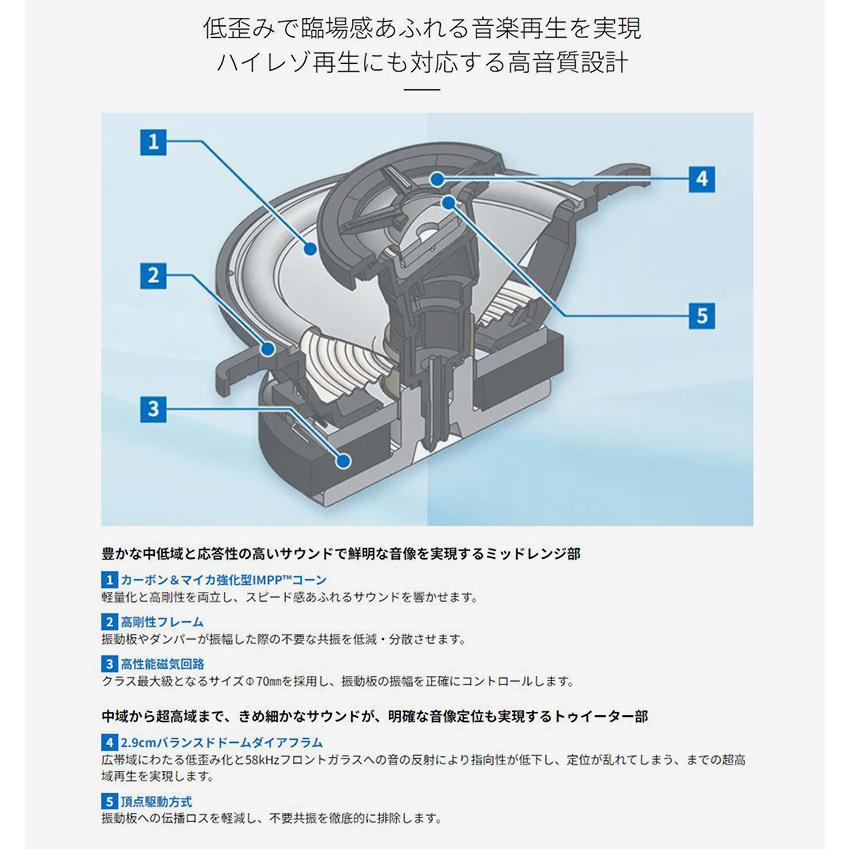 低歪みで臨場感あふれる音楽再生を実現
ハイレゾ再生にも対応する高音質設計

1
2
3
4
5

豊かな中低域と応答性の高いサウンドで鮮明な音像を実現するミッドレンジ部

1 カーボン＆マイカ強化型IMPP™コーン
軽量化と高剛性を両立し、スピード感あふれるサウンドを響かせます。

2 高剛性フレーム
振動板やダンパーが振幅した際の不要な共振を低減・分散させます。

3 高性能磁気回路
クラス最大級となるサイズΦ70㎜を採用し、振動板の振幅を正確にコントロールします。

中域から超高域まで、きめ細かなサウンドが、明確な音像定位も実現するトゥイーター部

4 2.9cmバランスドドームダイアフラム
広帯域にわたる低歪み化と58kHzフロントガラスへの音の反射により指向性が低下し、定位が乱れてしまう、までの超高域再生を実現します。

5 頂点駆動方式
振動板への伝播ロスを軽減し、不要共振を徹底的に排除します。