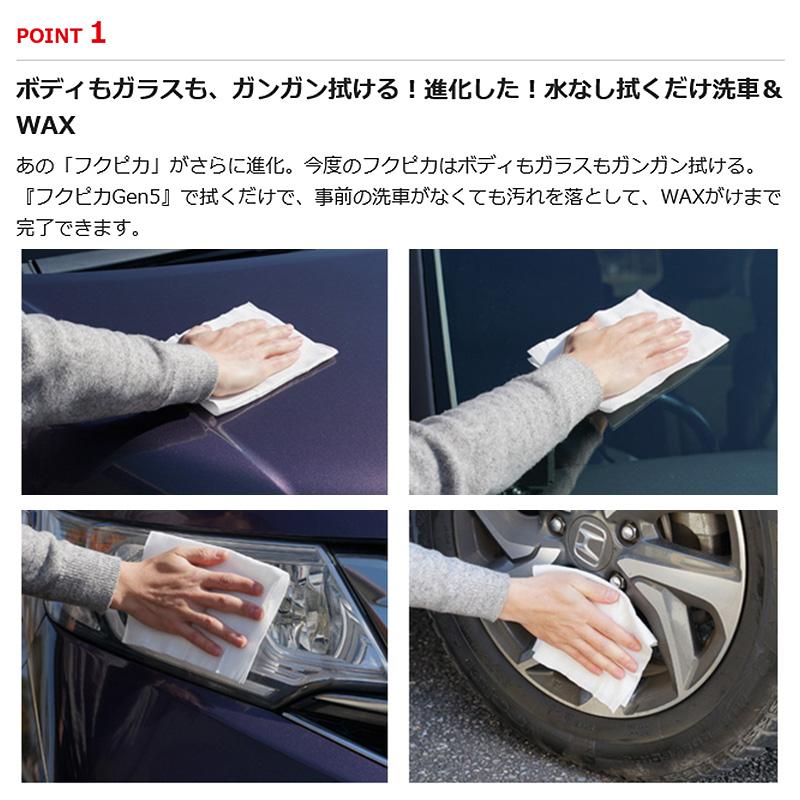 POINT 1

ボディもガラスも、ガンガン拭ける！進化した！水なし拭くだけ洗車＆WAX

あの「フクピカ」がさらに進化。今度のフクピカはボディもガラスもガンガン拭ける。『フクピカGen5』で拭くだけで、事前の洗車がなくても汚れを落として、WAXがけまで完了できます。