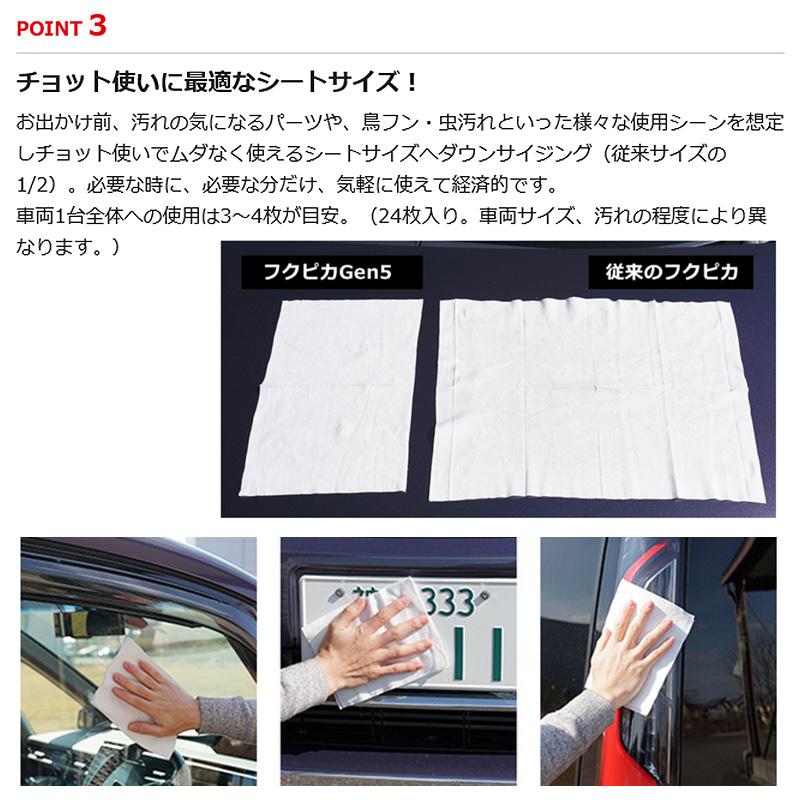 POINT 3

チョット使いに最適なシートサイズ！

お出かけ前、汚れの気になるパーツや、鳥フン・虫汚れといった様々な使用シーンを想定しチョット使いでムダなく使えるシートサイズへダウンサイジング（従来サイズの1/2）。必要な時に、必要な分だけ、気軽に使えて経済的です。
車両1台全体への使用は3～4枚が目安。（24枚入り。車両サイズ、汚れの程度により異なります。）

フクピカGen5

従来のフクピカ

333
11